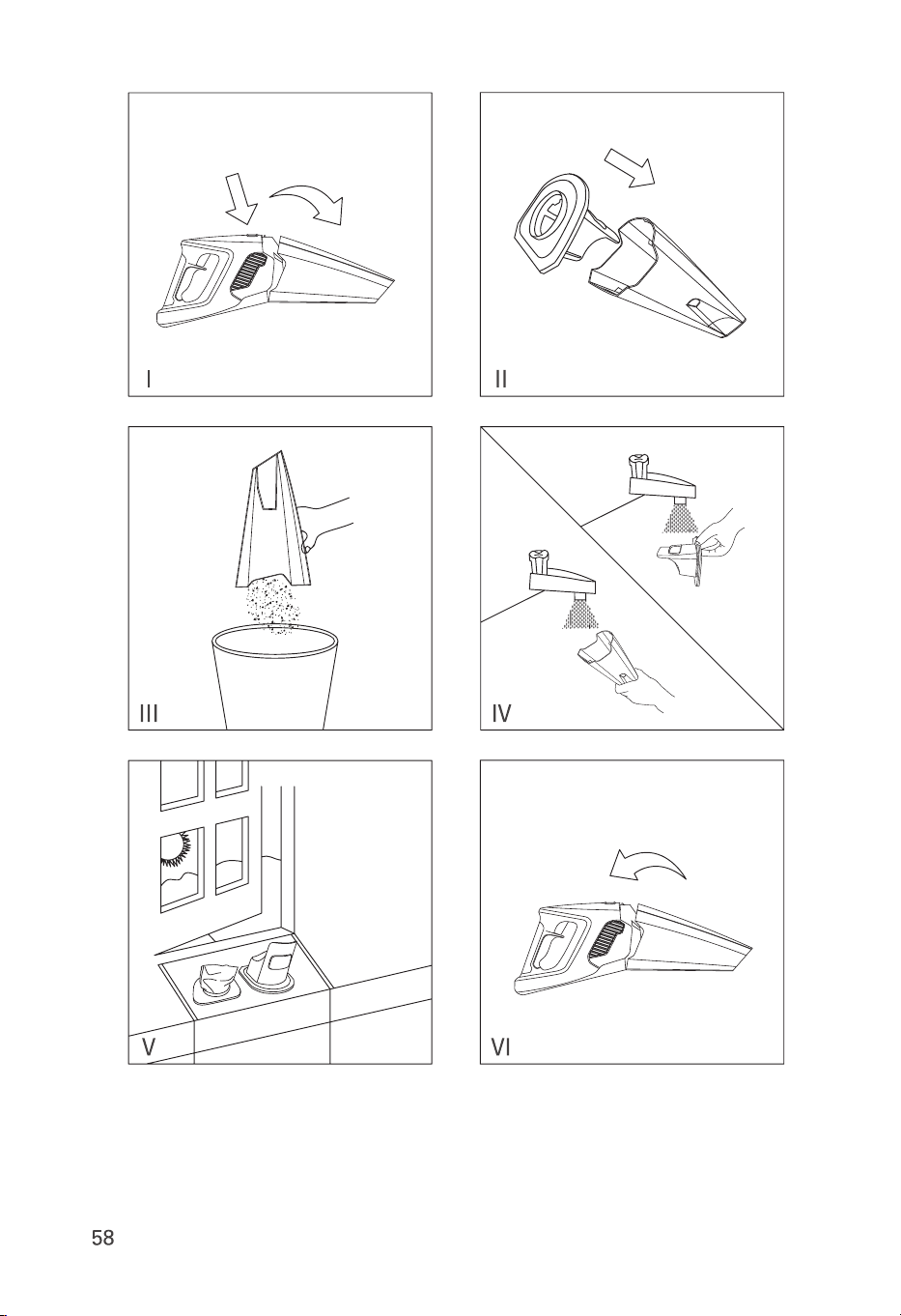 I

II

III

IV

V

VI

58