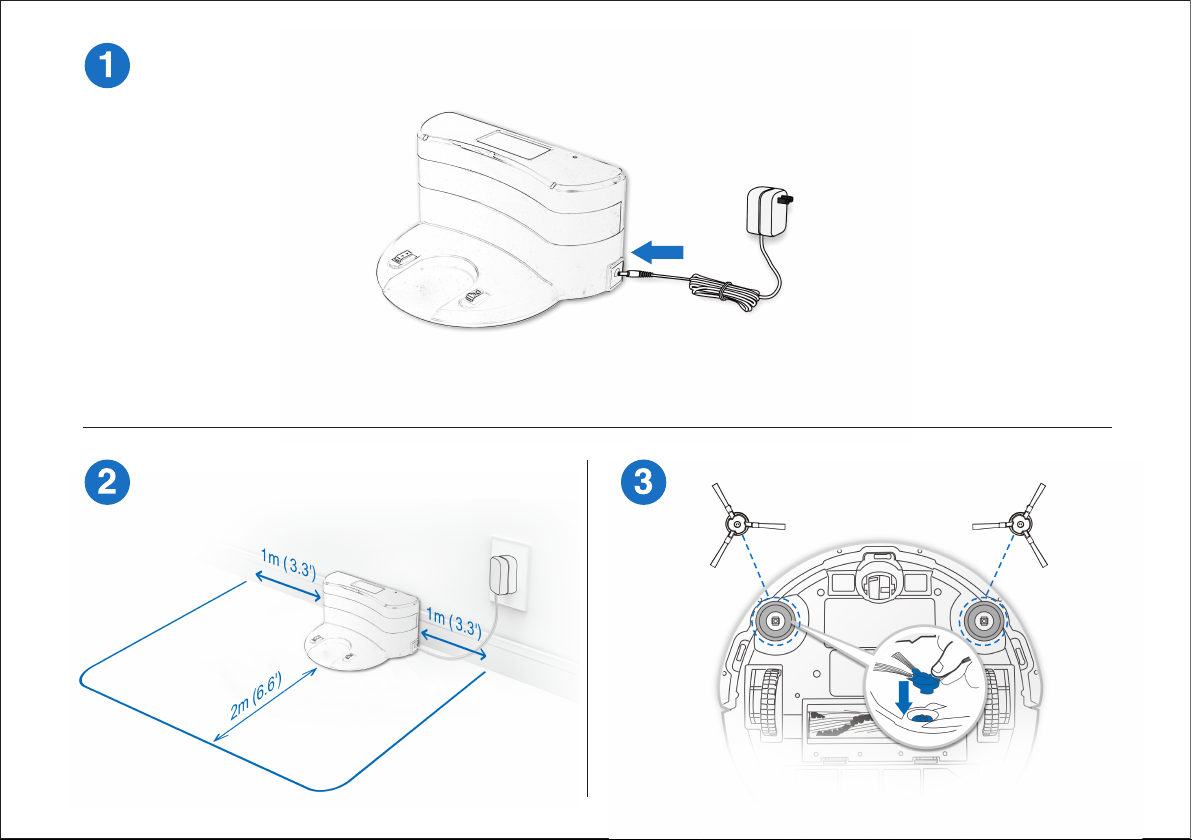 1

2

1m (3.3')

1m (3.3')

2m (6.6')

3