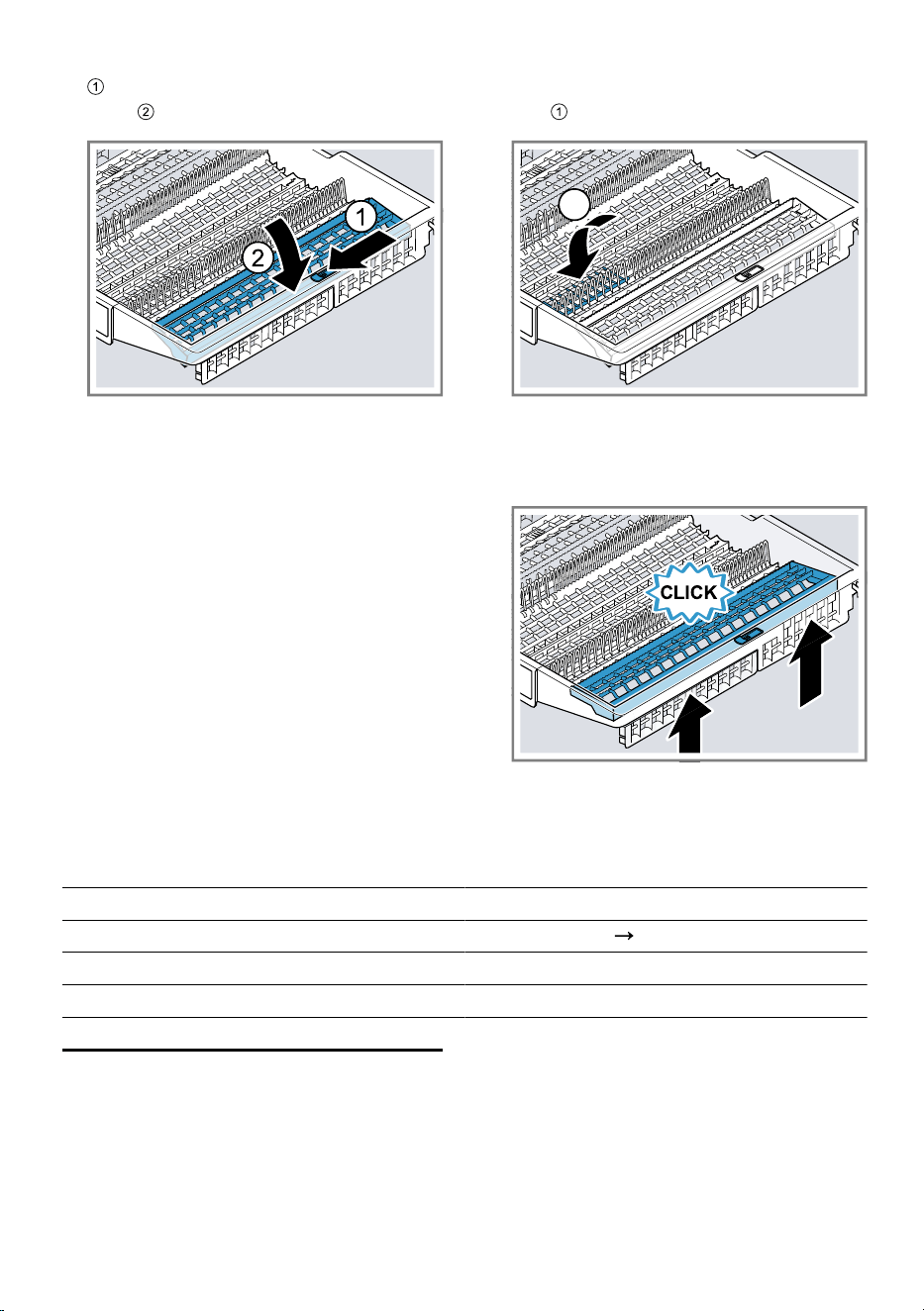 ①
②
①

1
2

CLICK

→