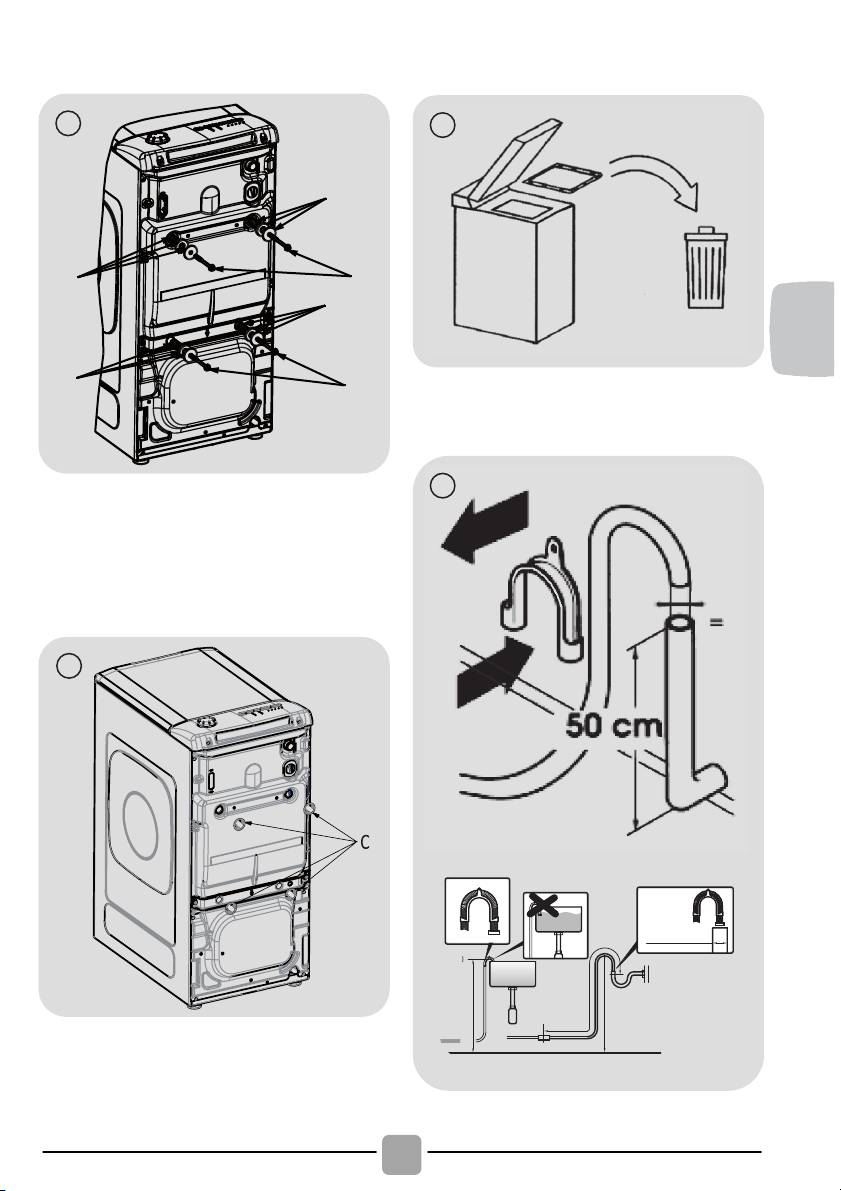 C

50 cm

=