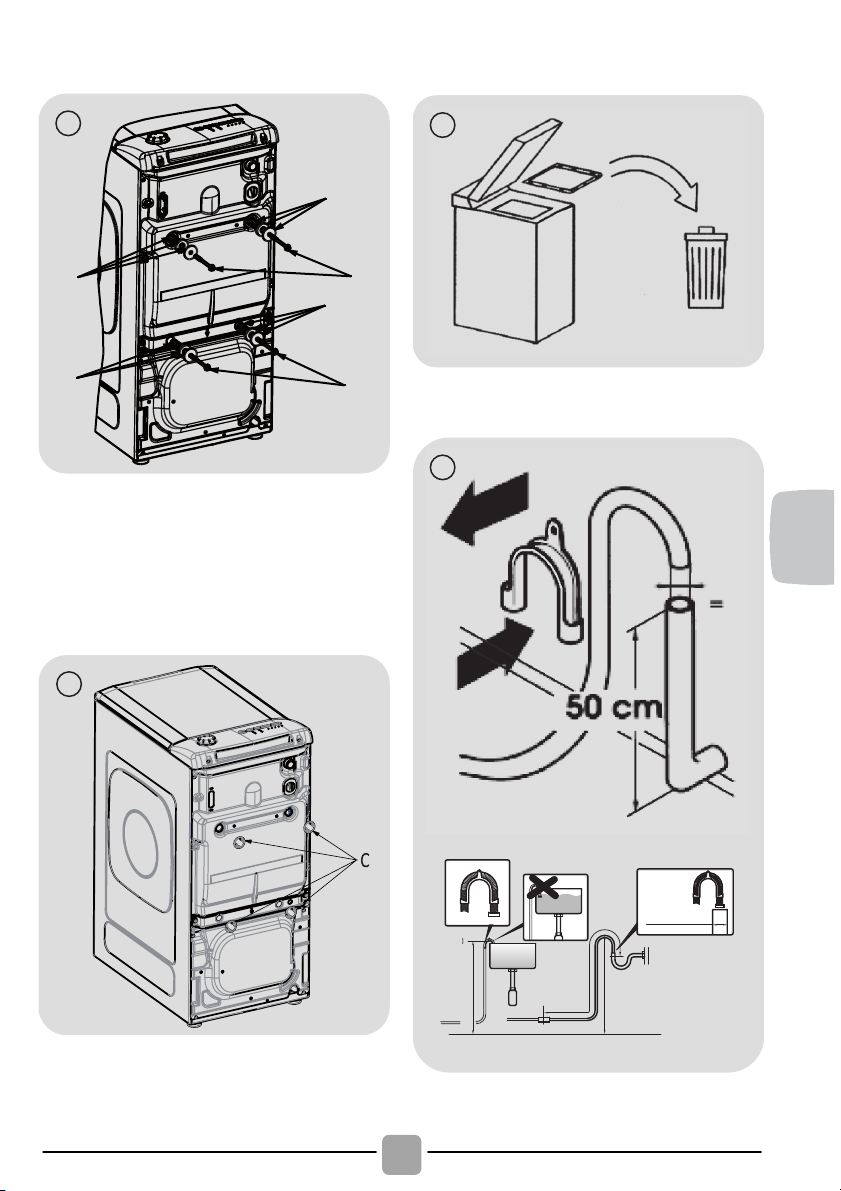 =

50 cm

C