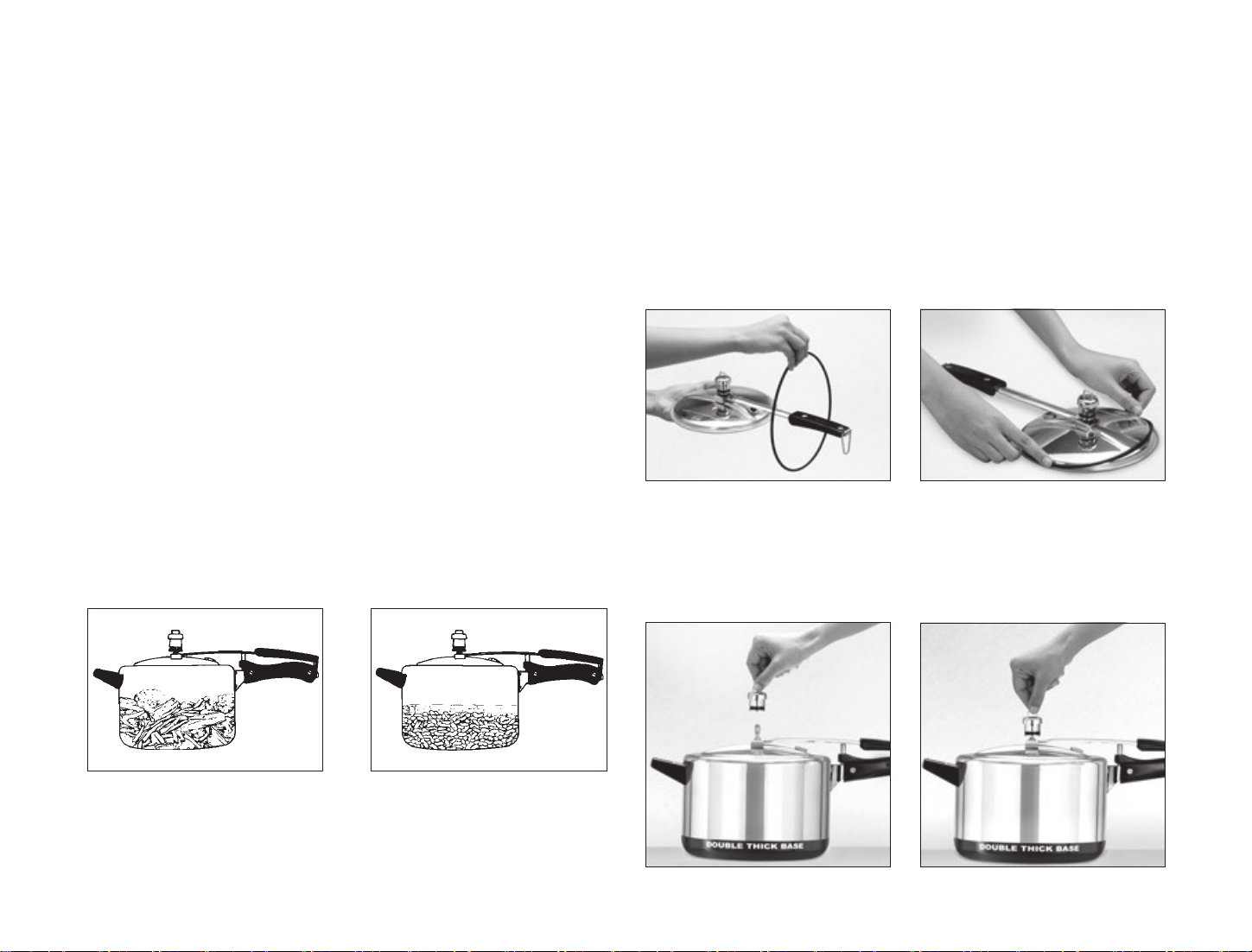 DOUBLE THICK BASE

DOUBLE THICK BASE