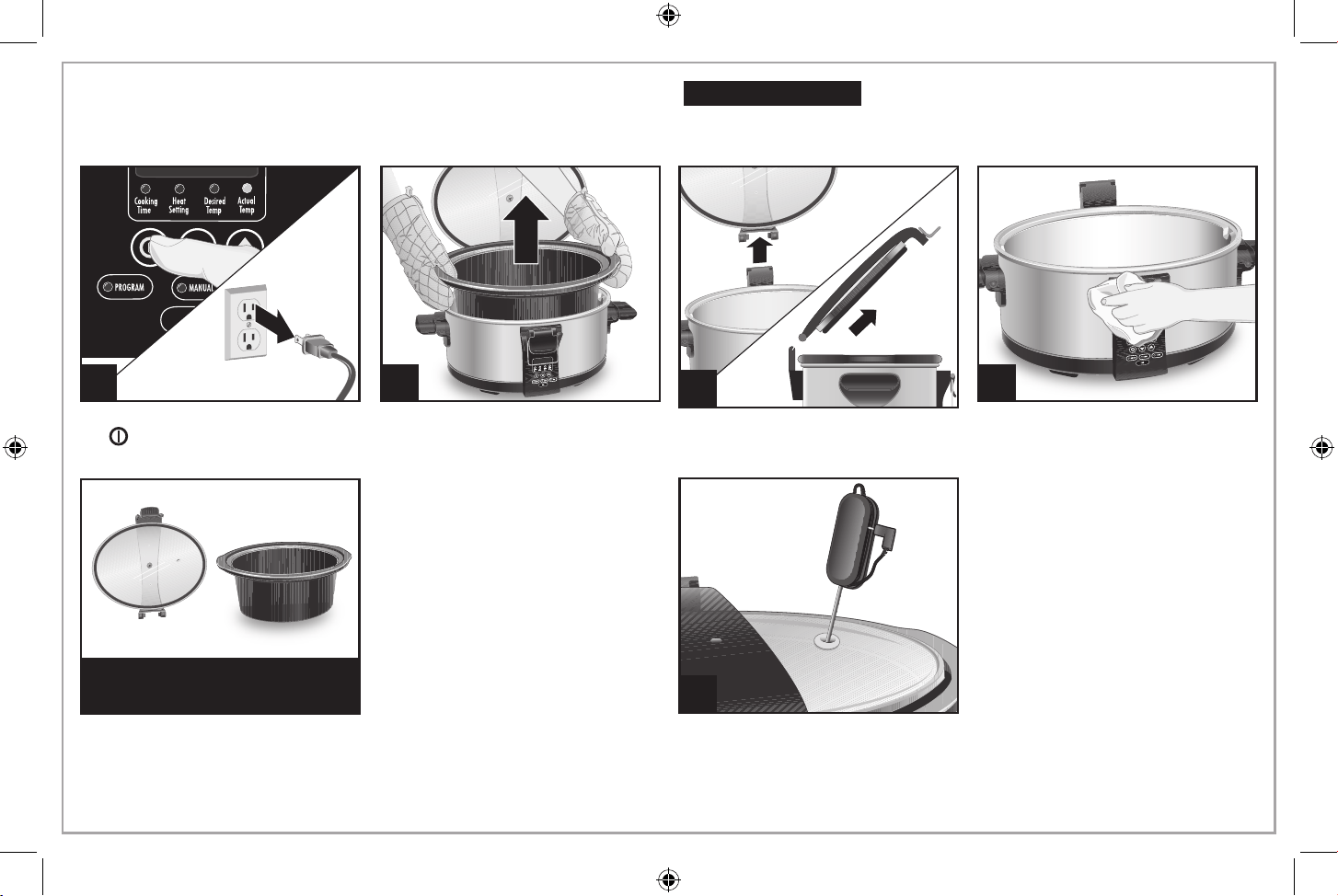 Cooking Time
Heat Setting
Desired Temp
Actual Temp
PROGRAM
MANUAL