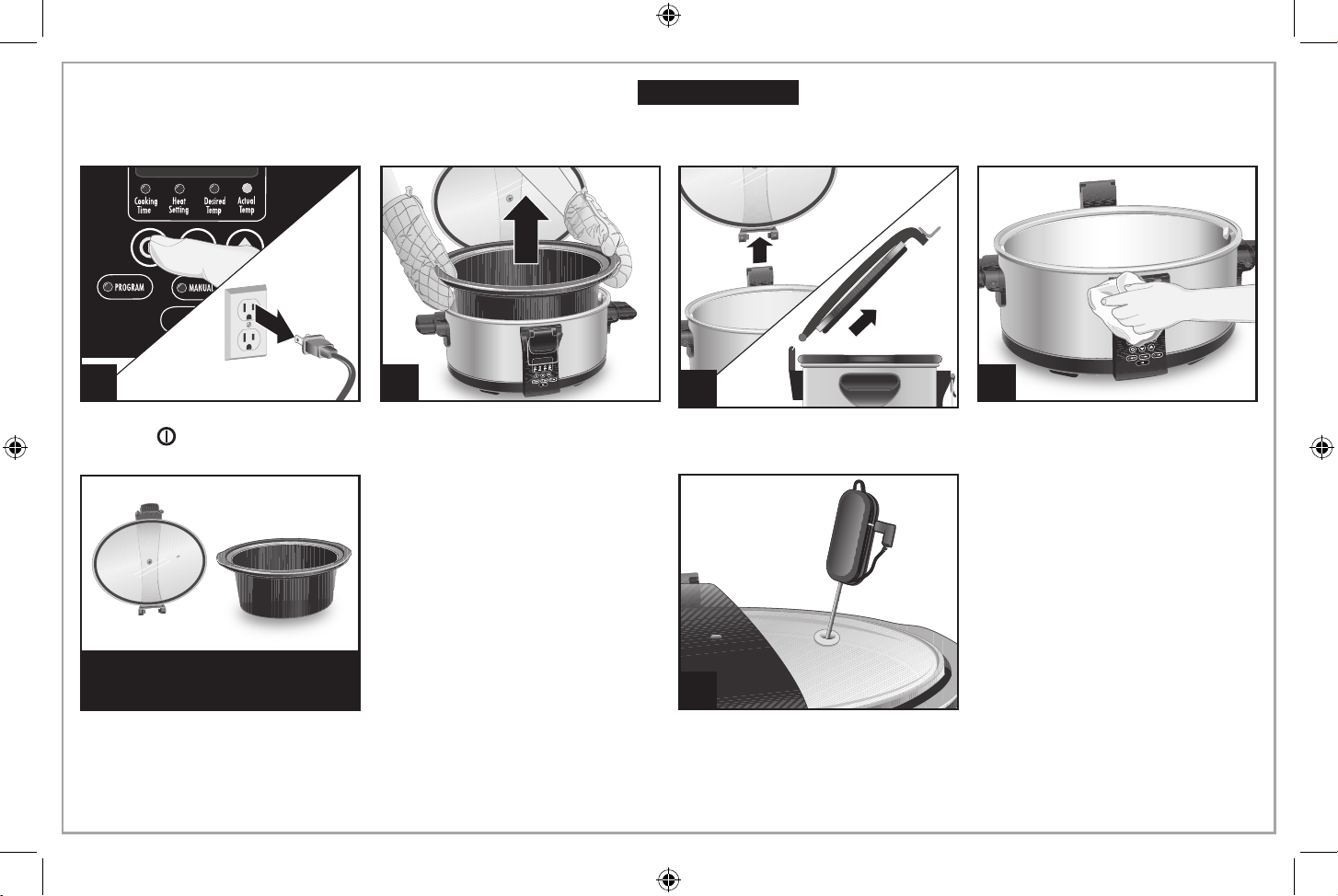 Cooking Time
Heat Setting
Desired Temp
Actual Temp
PROGRAM
MANUAL