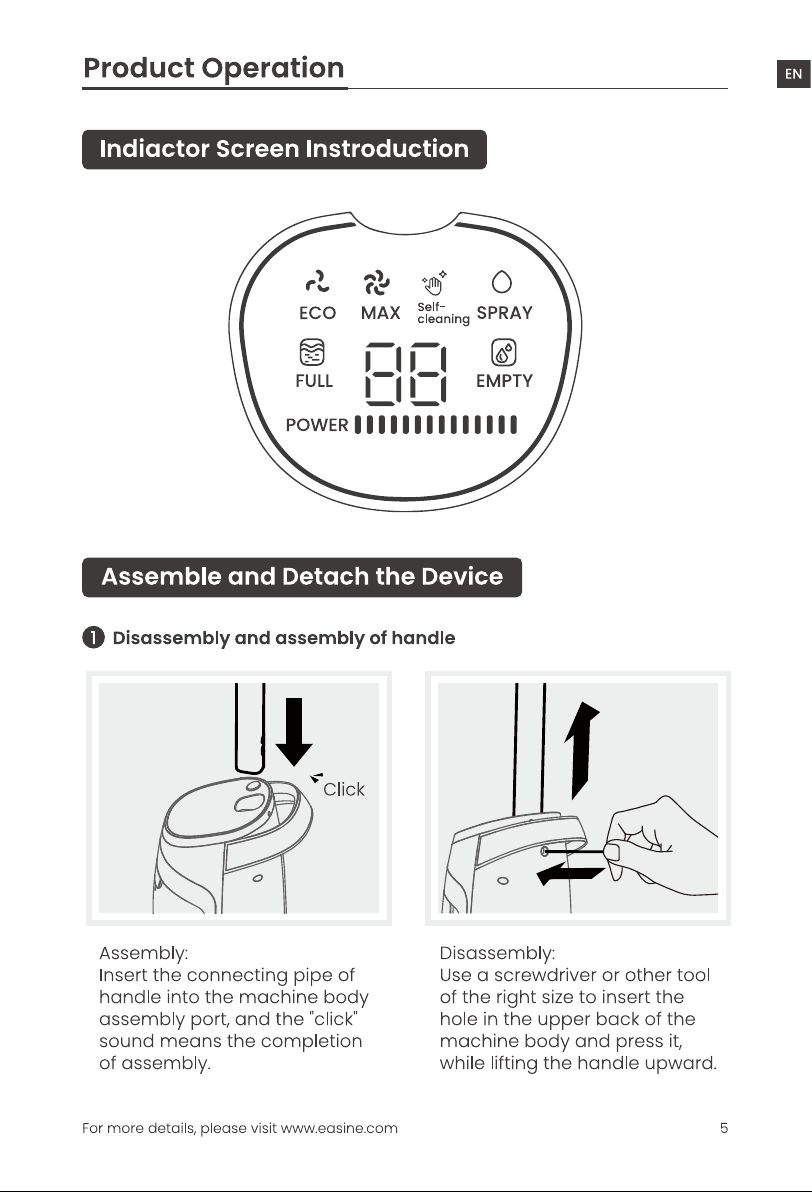 Product Operation

EN

Indiactor Screen Instroduction

ECO MAX Self-cleaning SPRAY

FULL 88 EMPTY

POWER

Assemble and Detach the Device

1 Disassembly and assembly of handle

Click

Assembly:
Insert the connecting pipe of handle into the machine body assembly port, and the "click" sound means the completion of assembly.

Disassembly:
Use a screwdriver or other tool of the right size to insert the hole in the upper back of the machine body and press it, while lifting the handle upward.

For more details, please visit www.easine.com

5