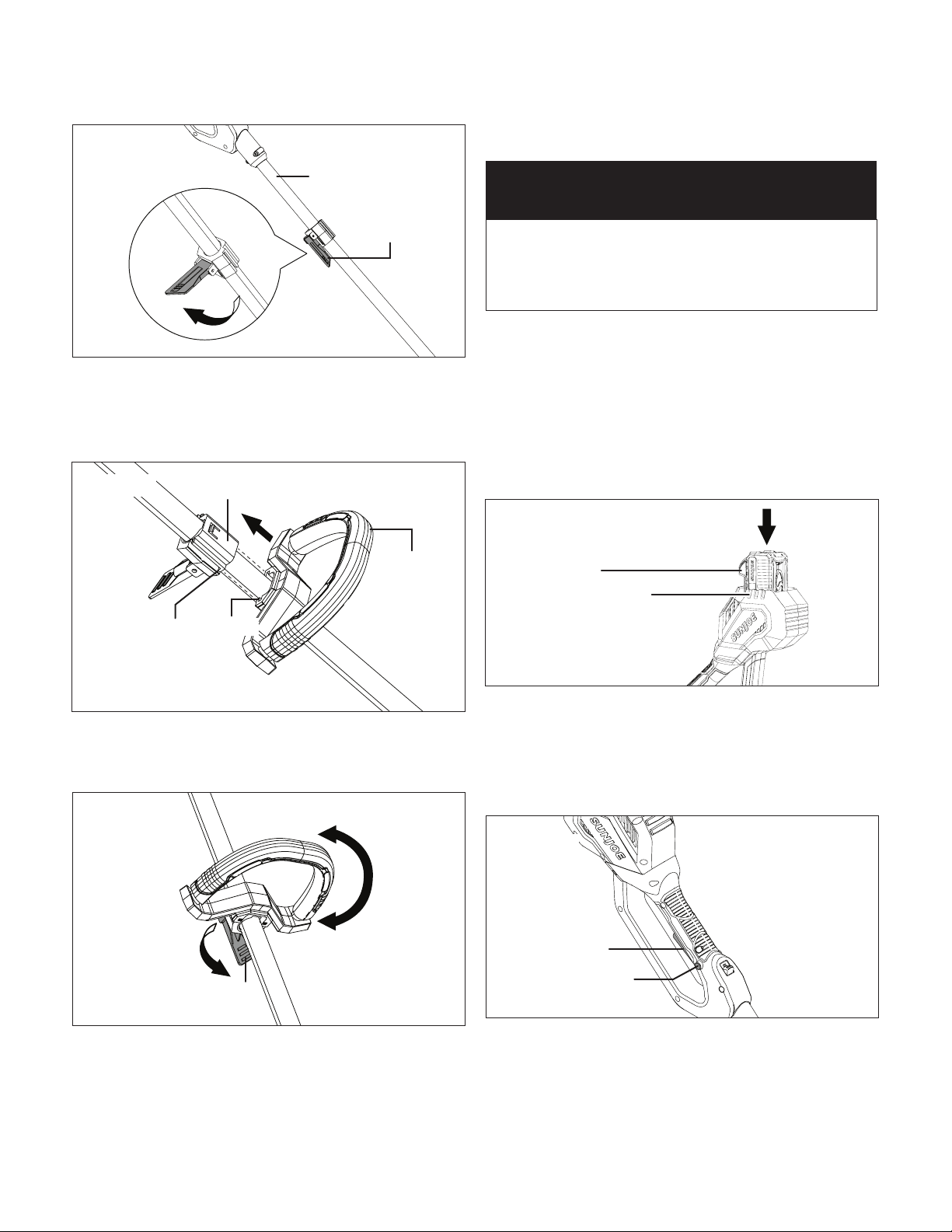 SUNJOE

SUNJOE