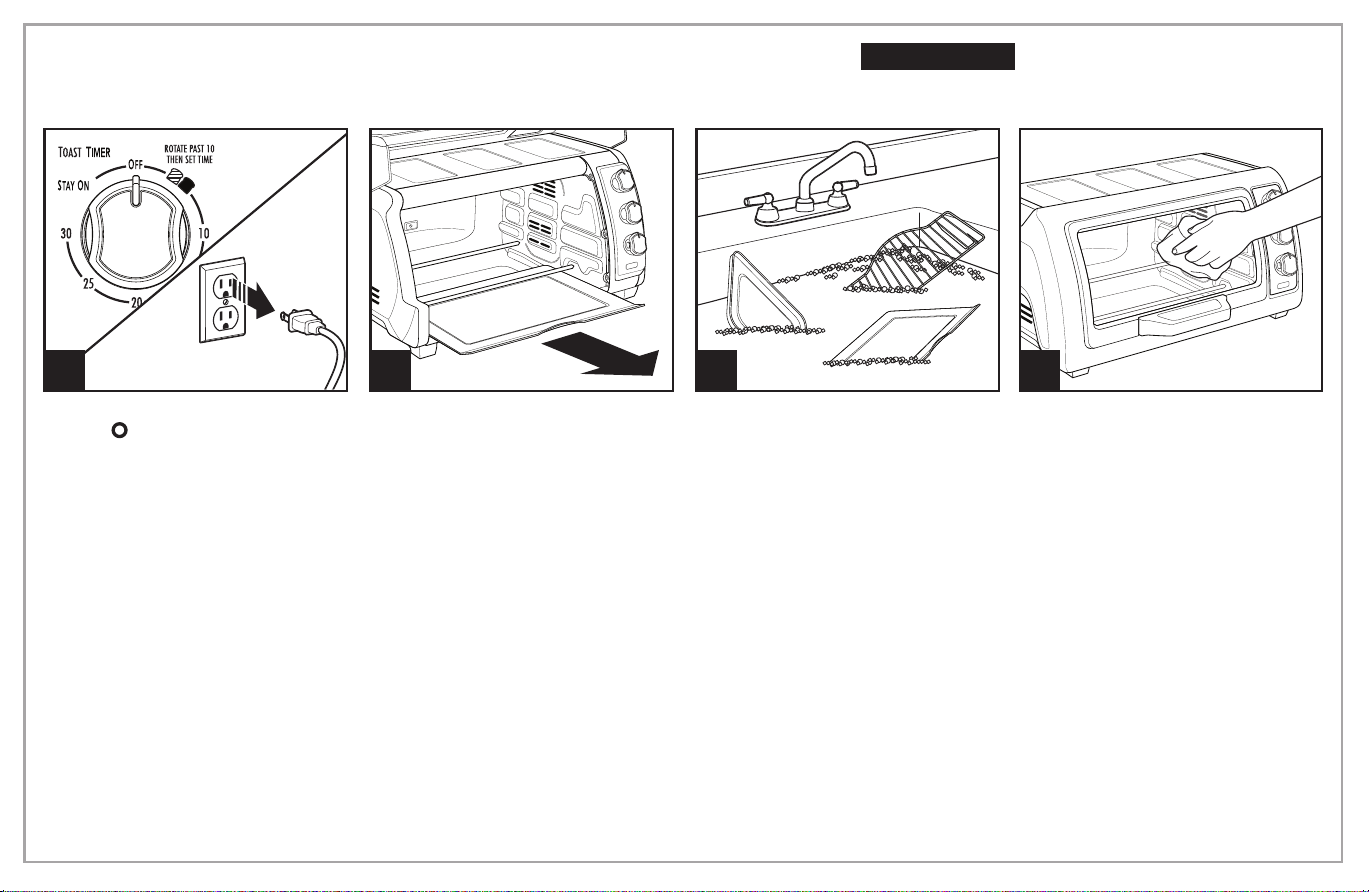 TOAST TIMER
OFF
ROTATE PAST 10 THEN SET TIME
STAY ON
30
25
20
10