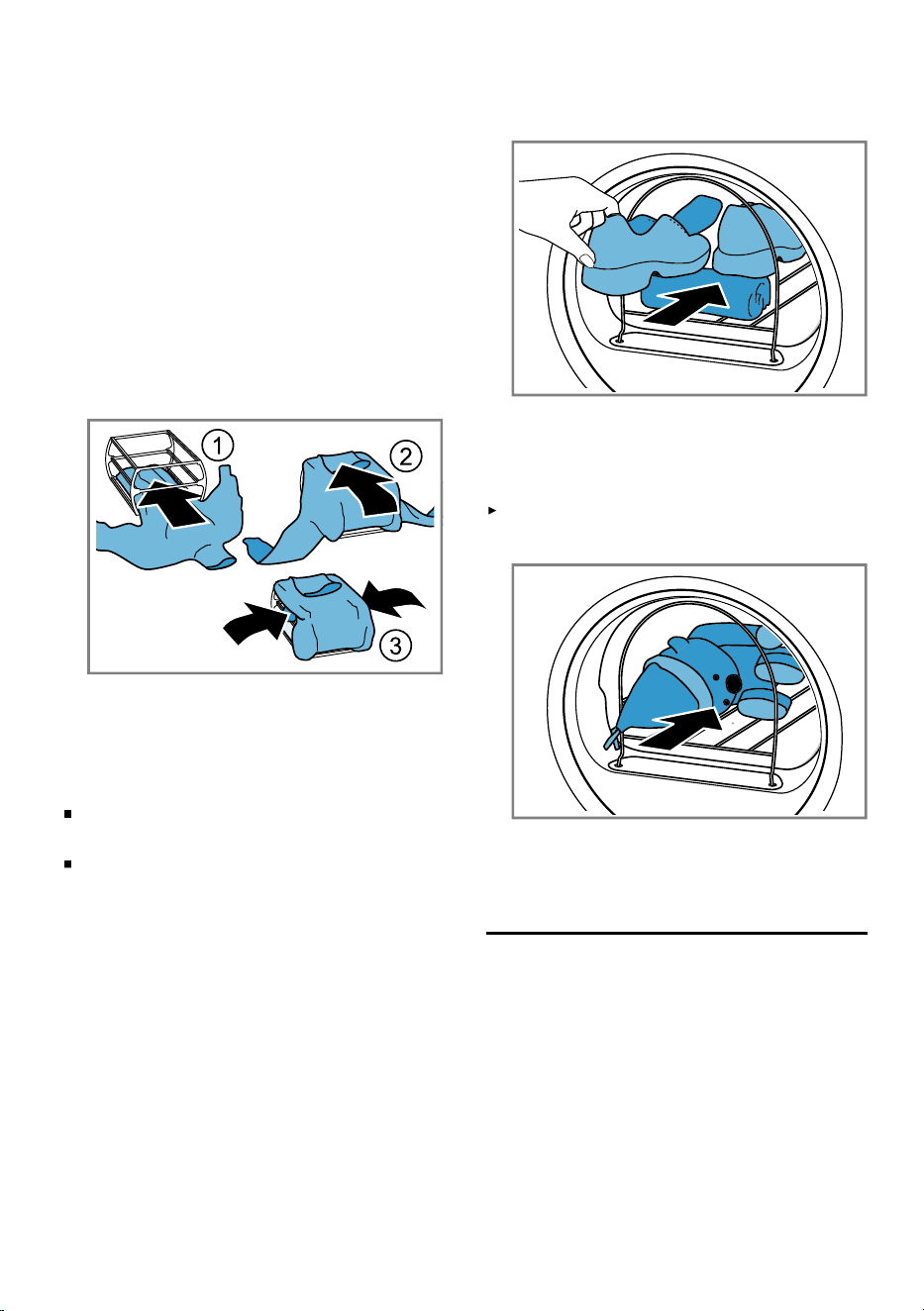 1

2

3