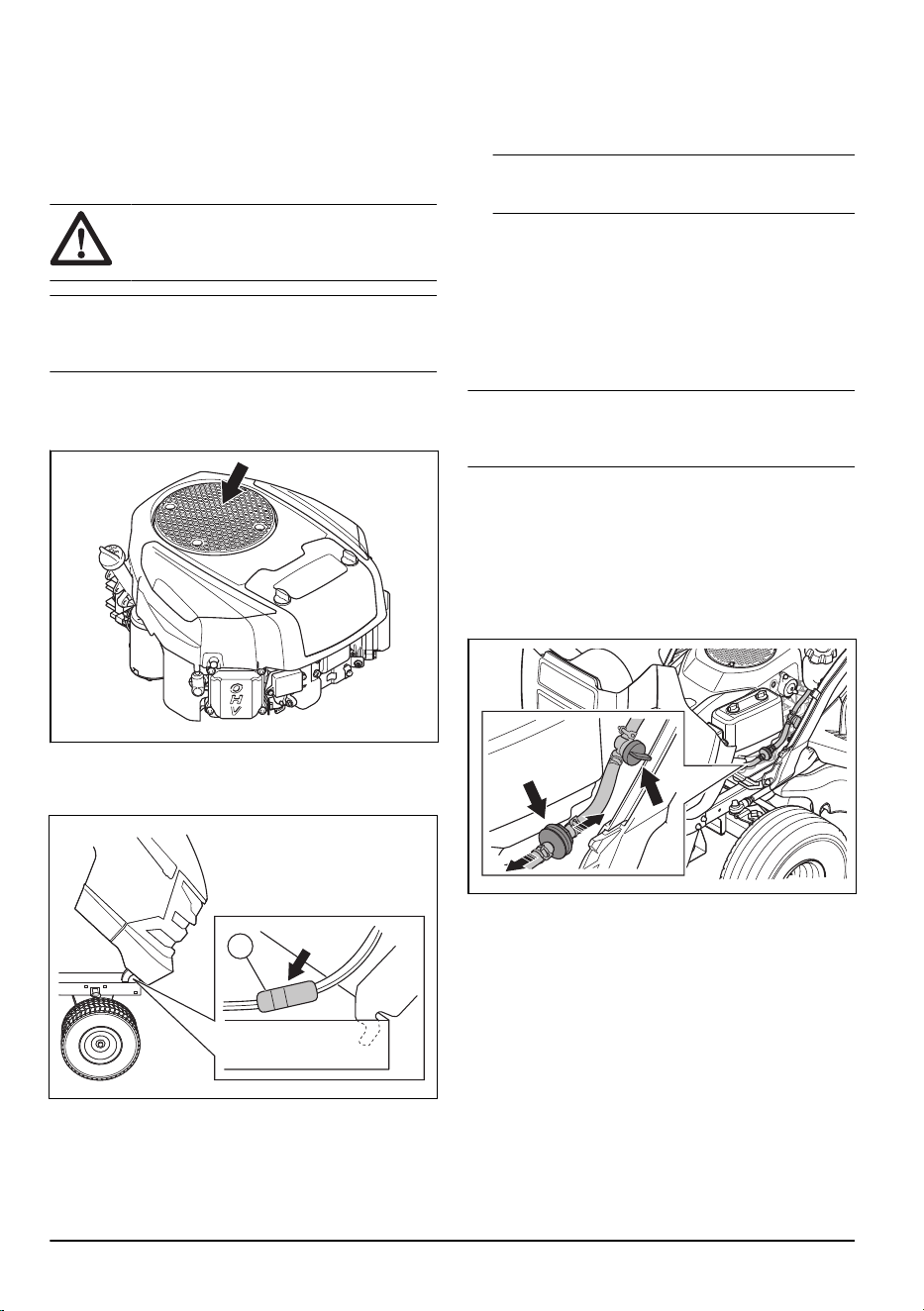 OHV