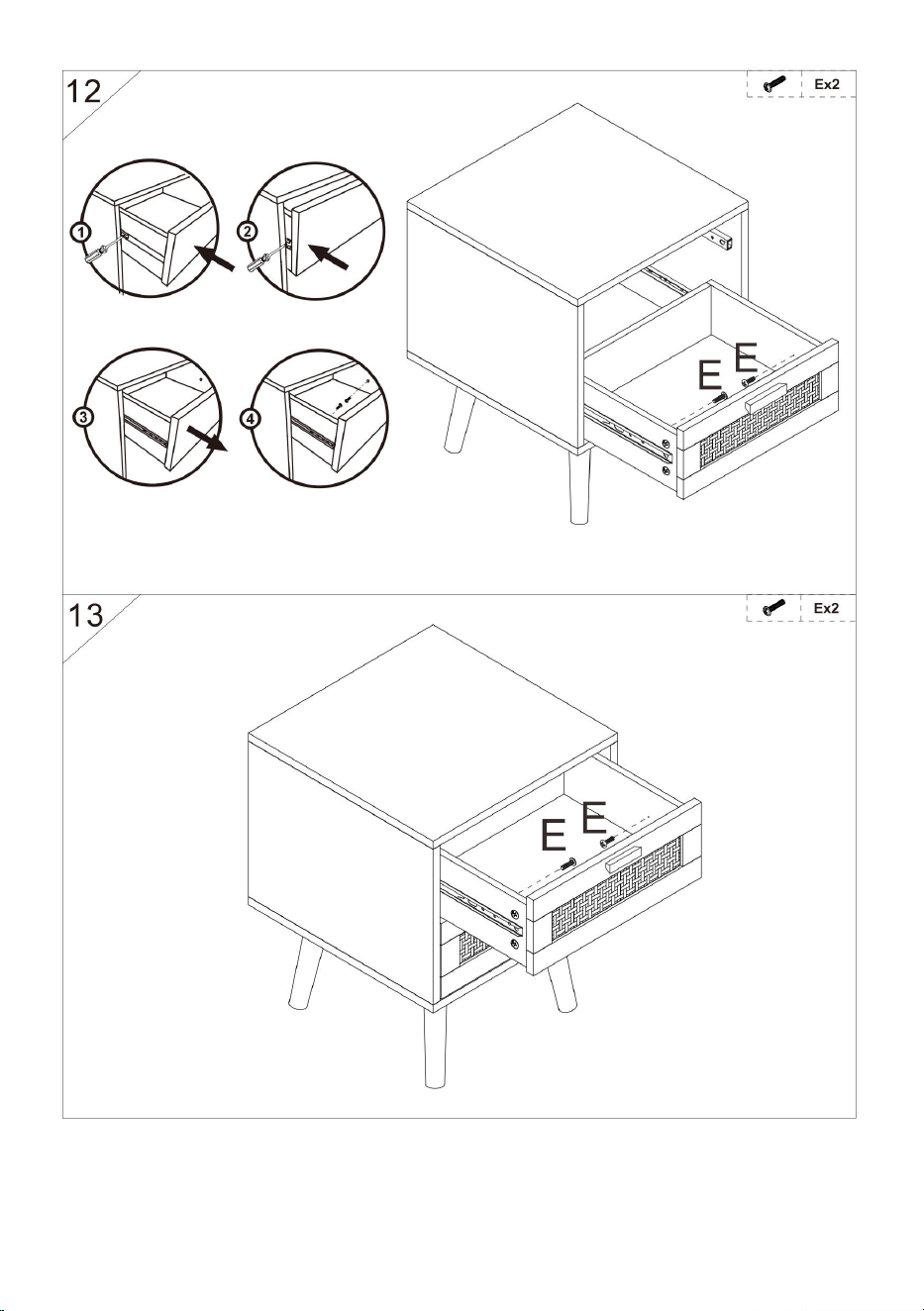 12

Ex2

①
②
③
④

E
E

13

Ex2

E
E