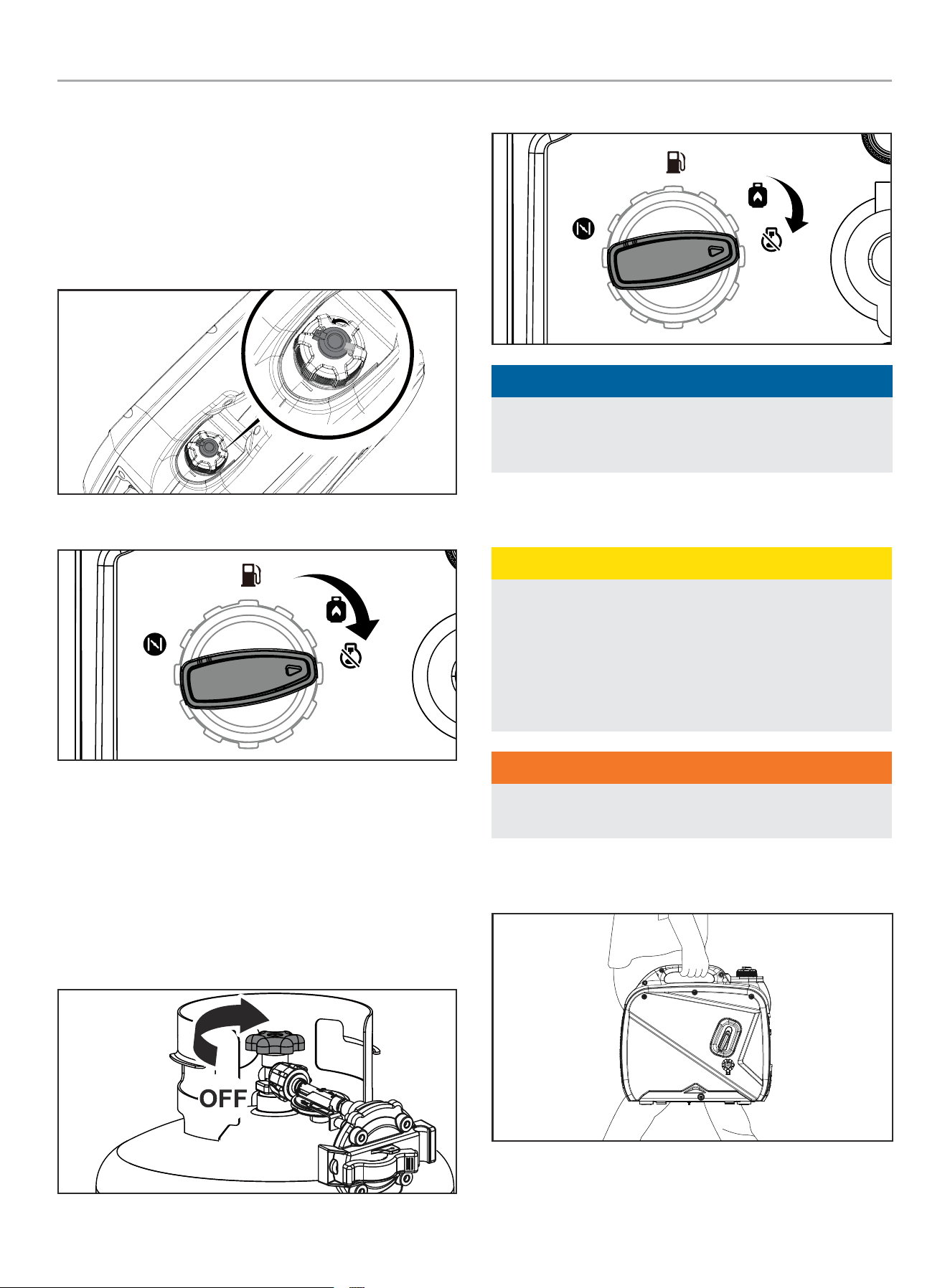 OFF