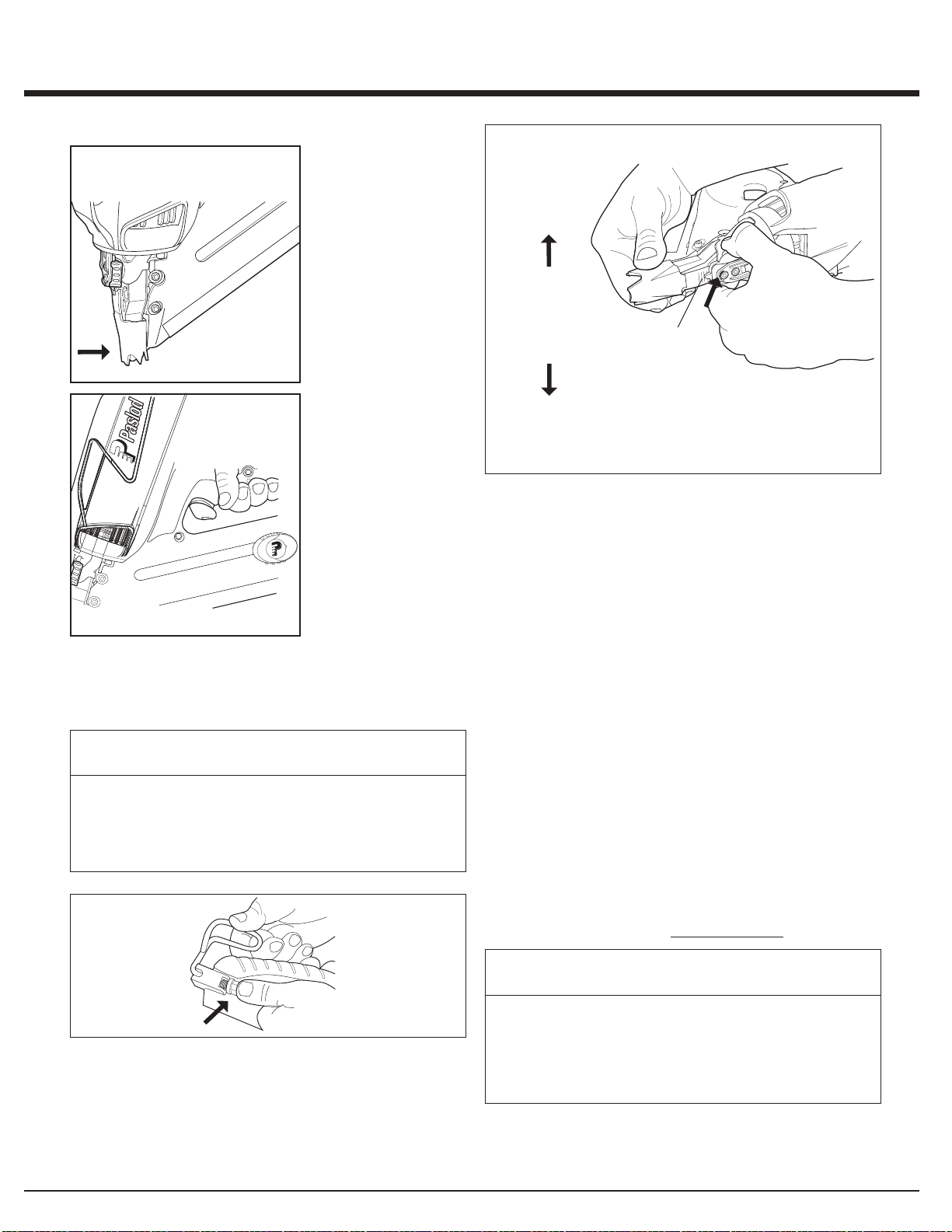 Paslod