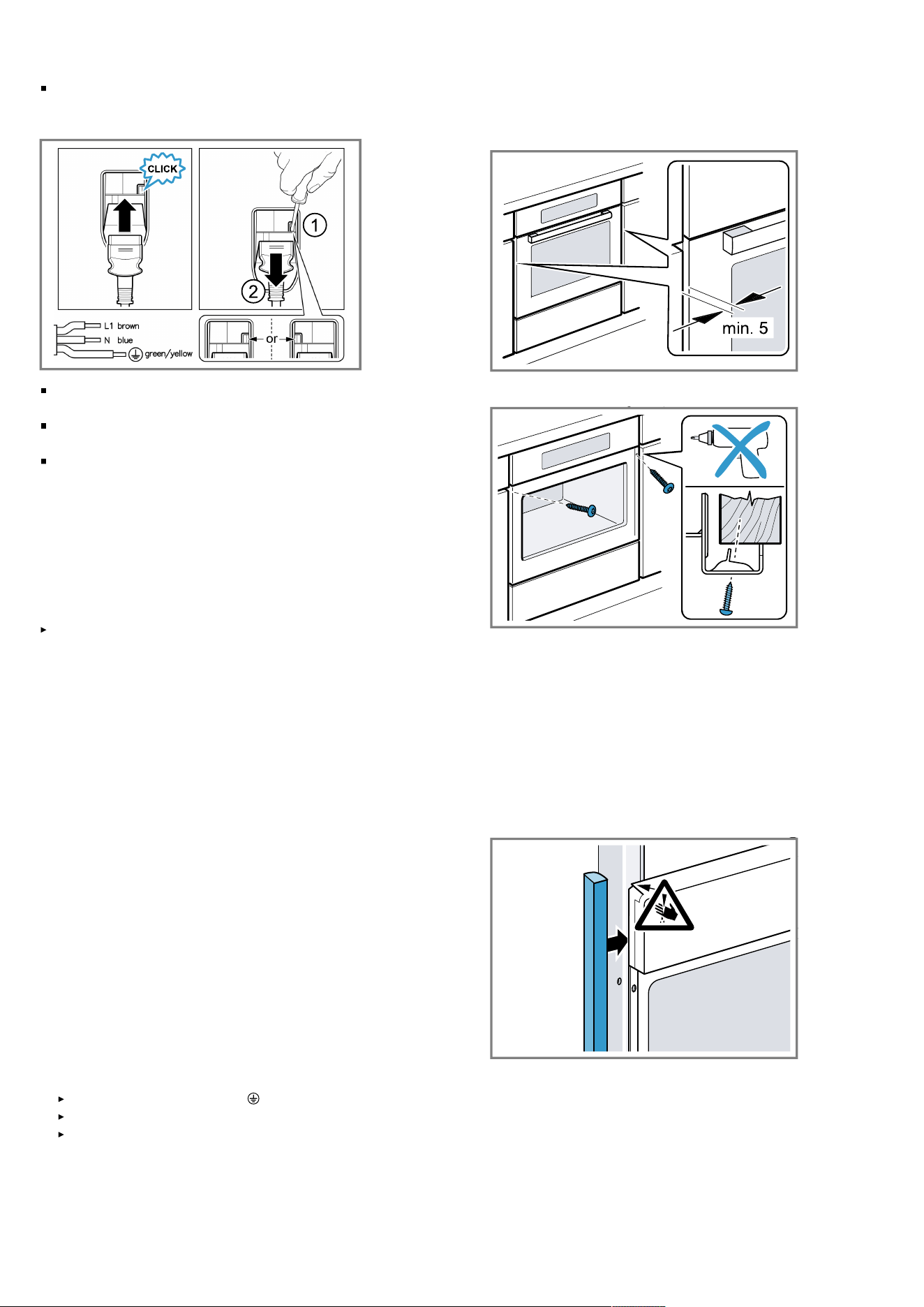 CLICK

1

2

L1 brown
N blue
green/yellow

or

min. 5