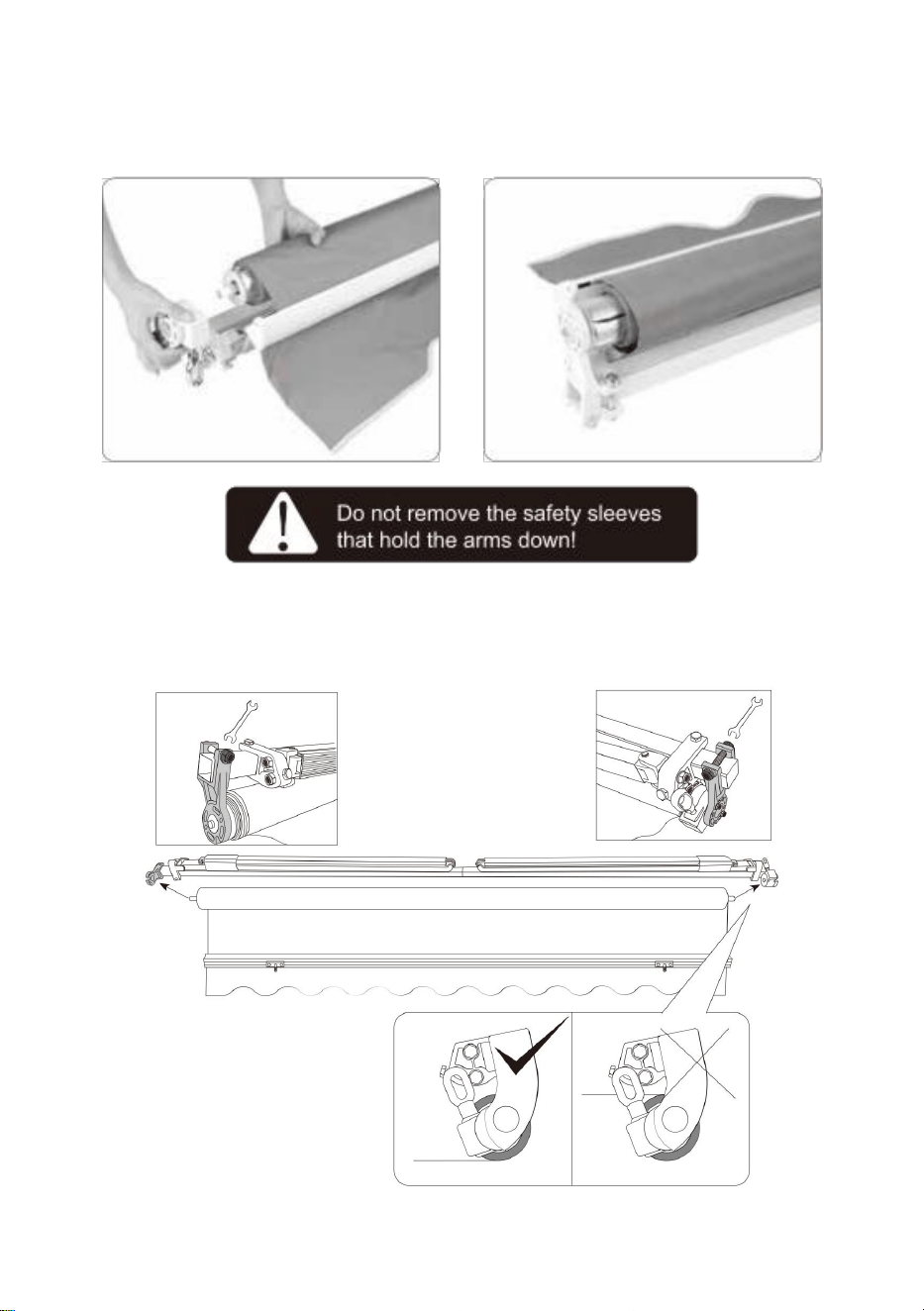 Do not remove the safety sleeves that hold the arms down!