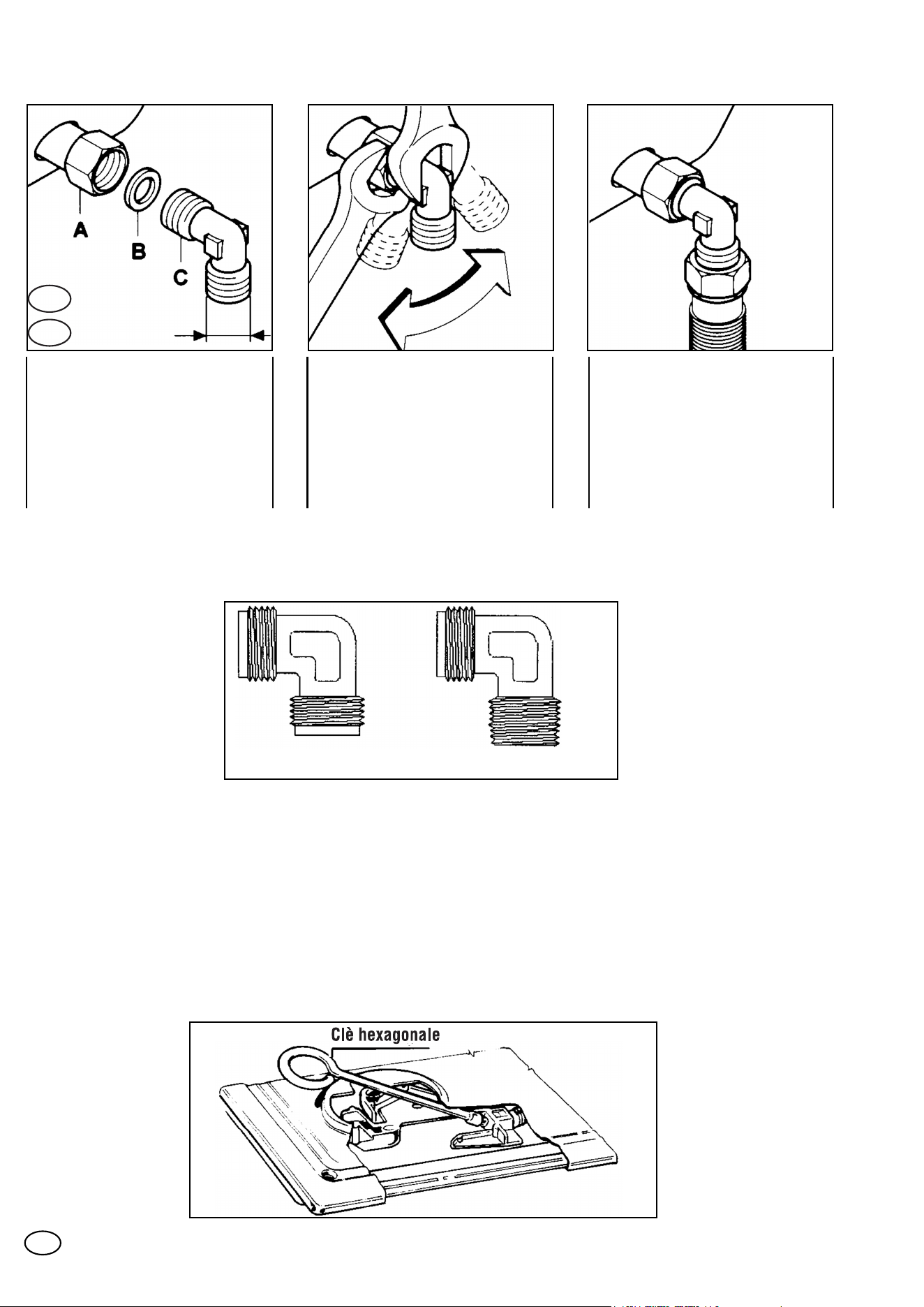 A
B
C

Clè hexagonale