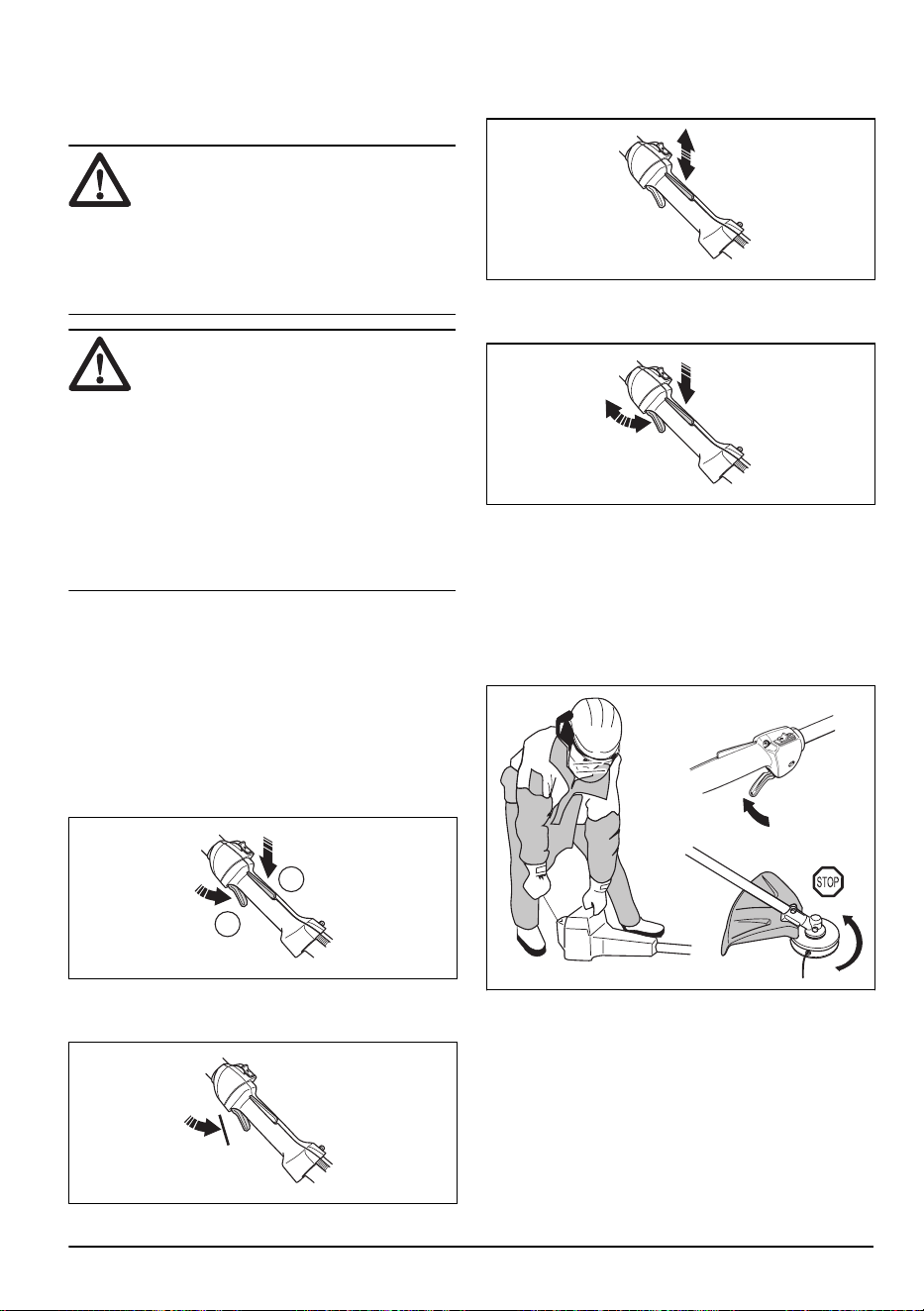 STOP