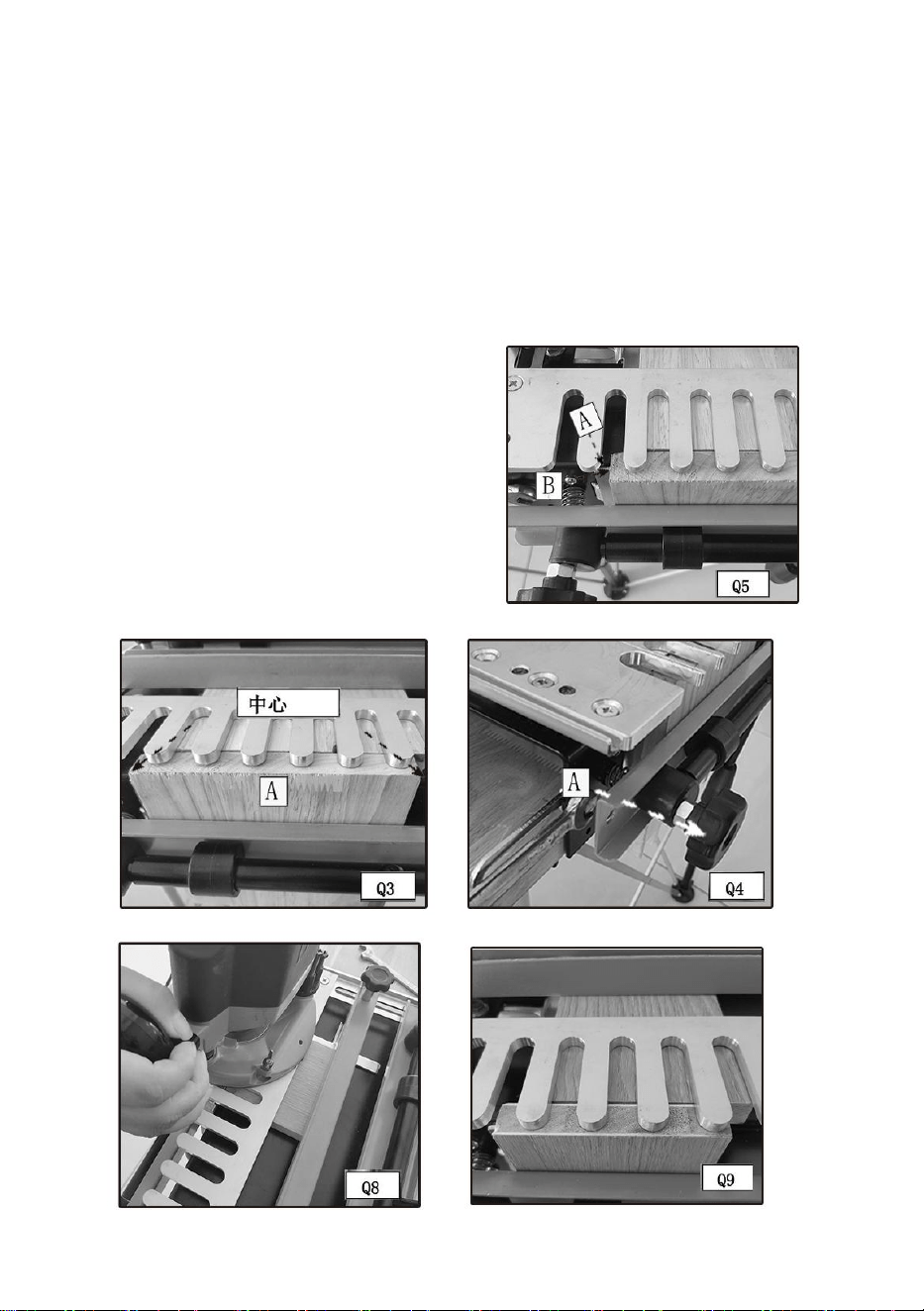 A

B

Q5

中心

A

Q3

A

Q4

Q8

Q9