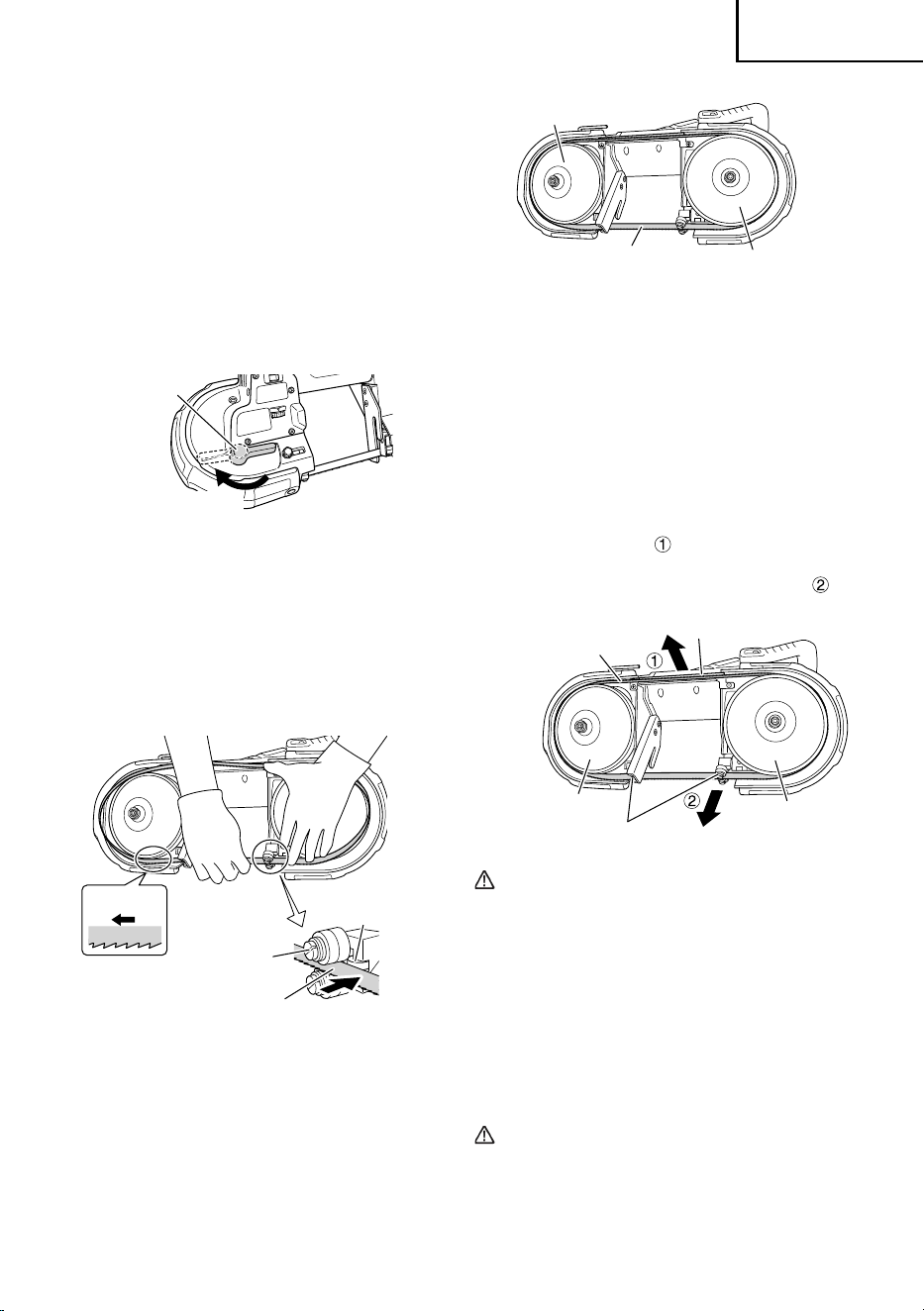 ①

②

①

②