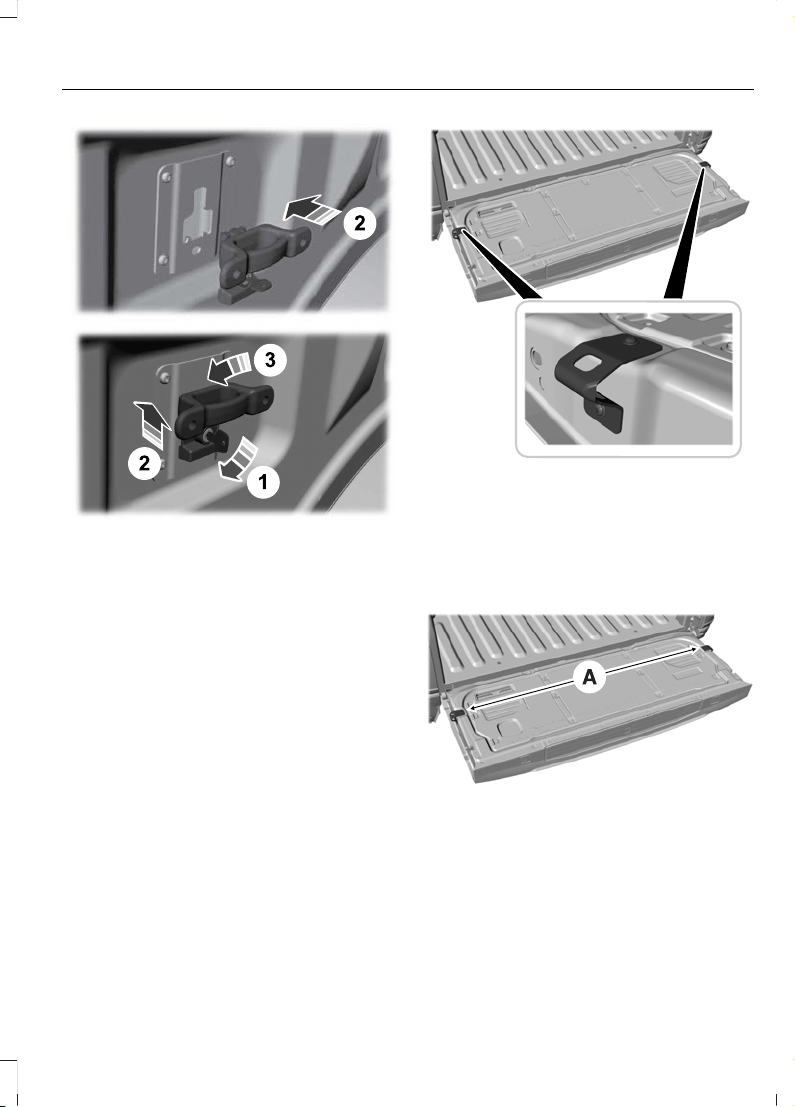 2

3

2

1

A