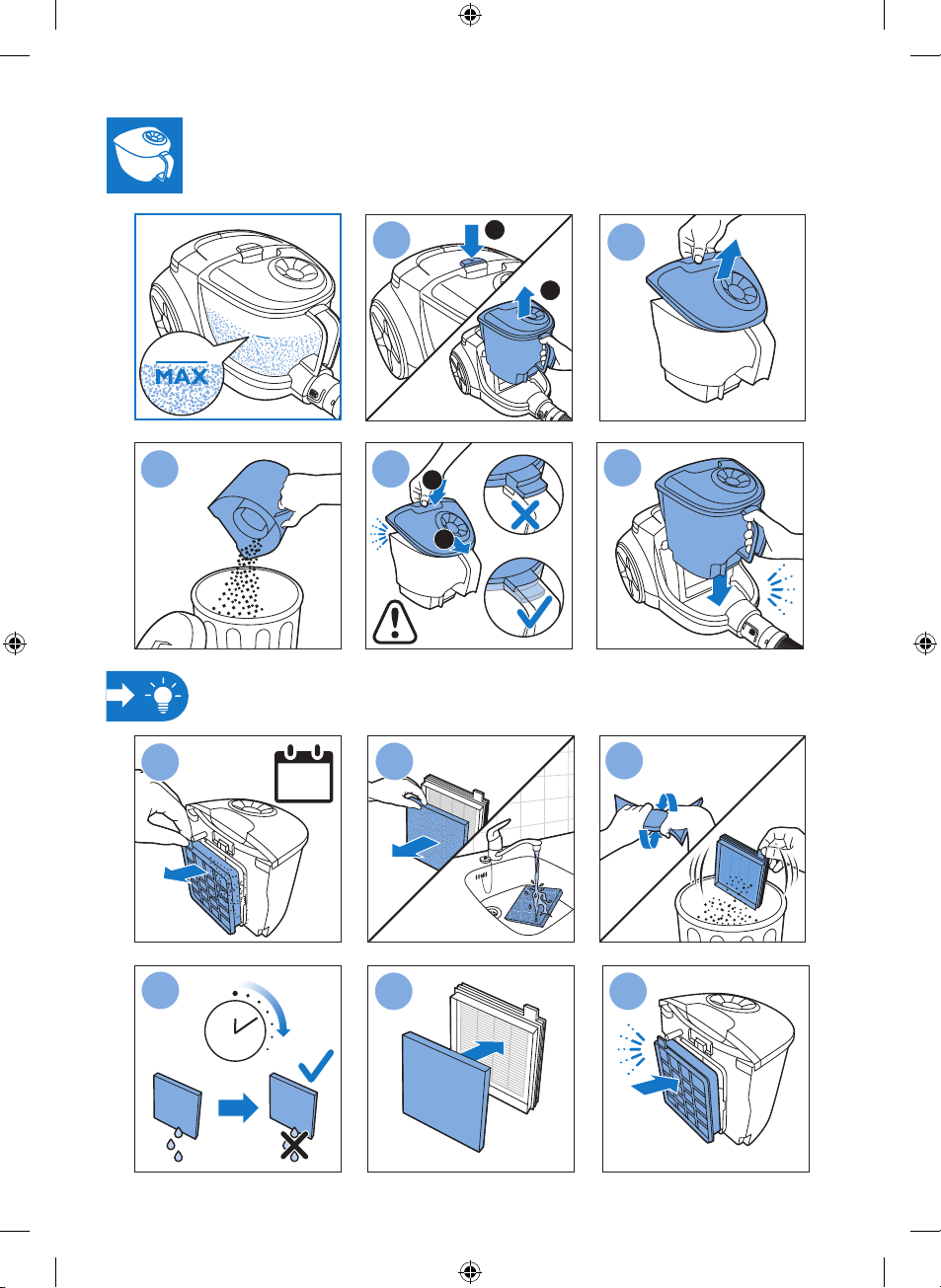 MAX