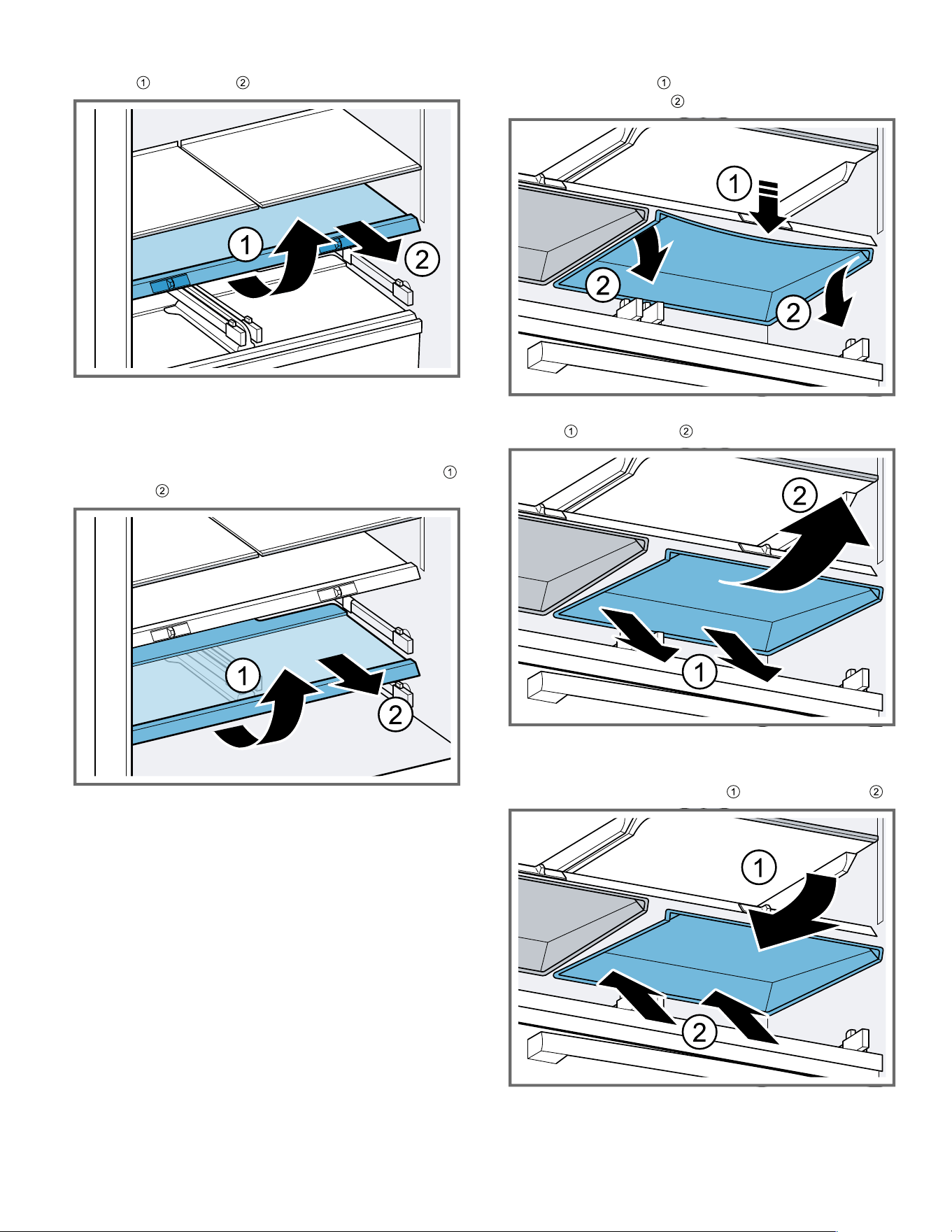 ① ②

1
2

① ②

1
2

①
②

1
2
2

① ②

2
1

① ②

1
2