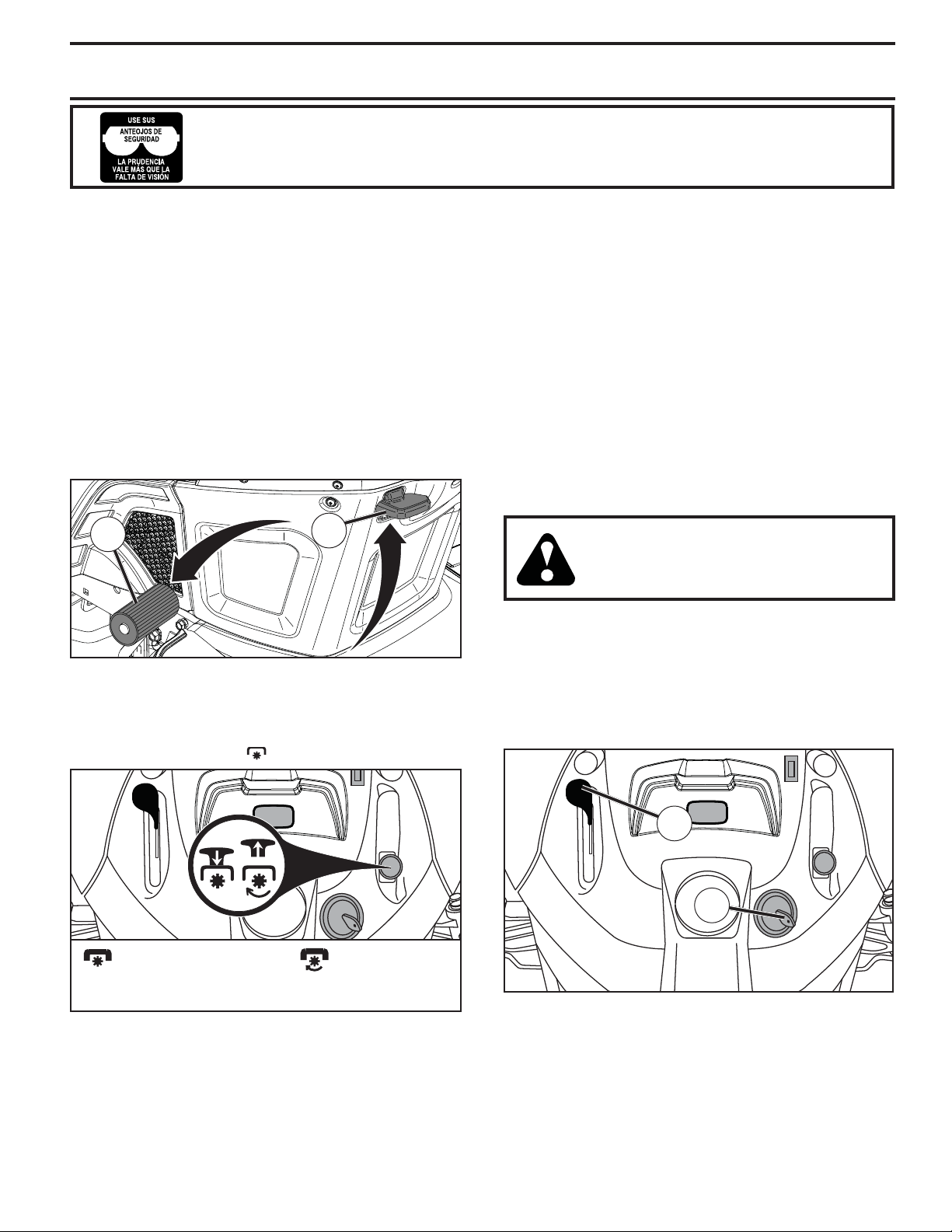 USE SUS
ANTEOJOS DE
SEGURIDAD
LA PRUDENCIA
VALE MÁS QUE LA
FALTA DE VISIÓN