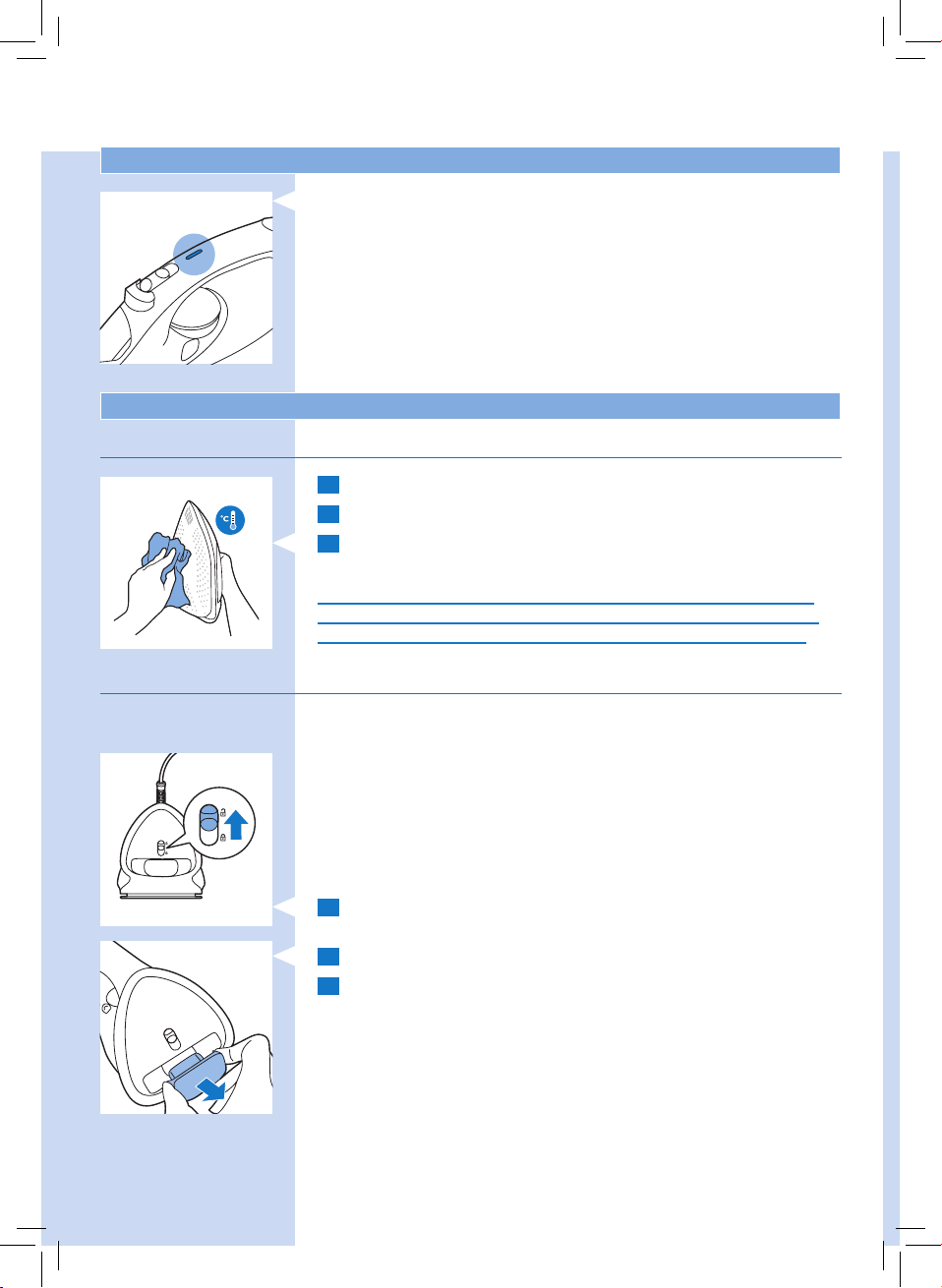 °C