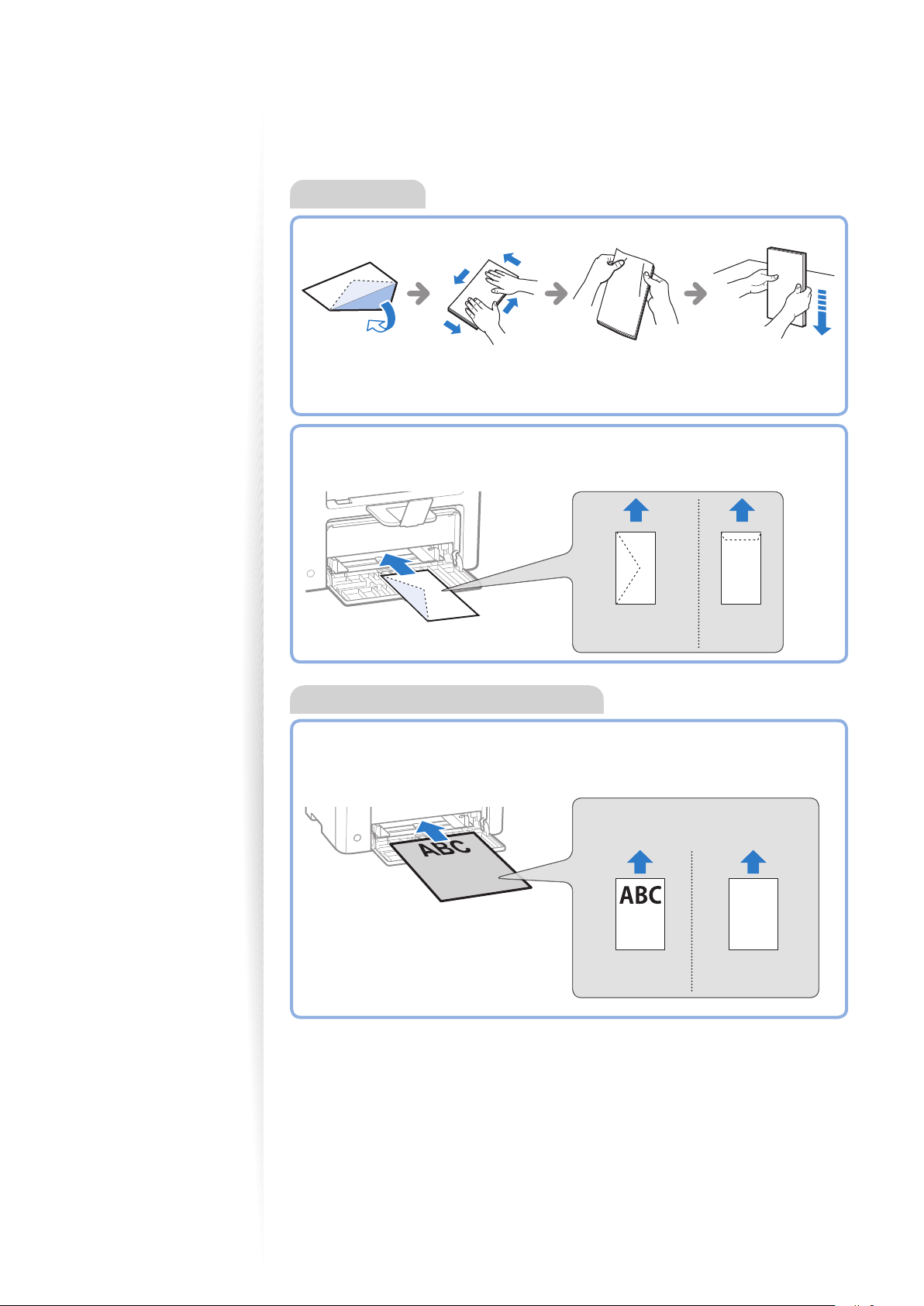 ABC

ABC