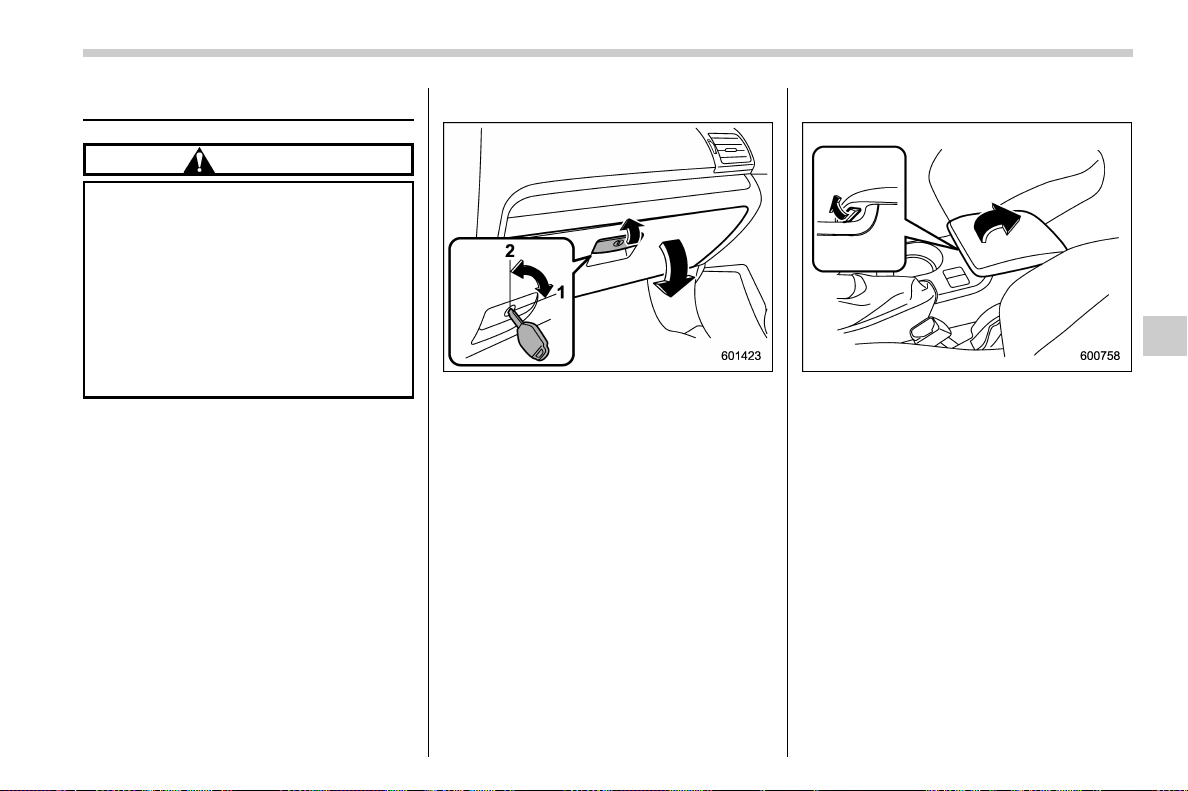 2

1

601423

600758