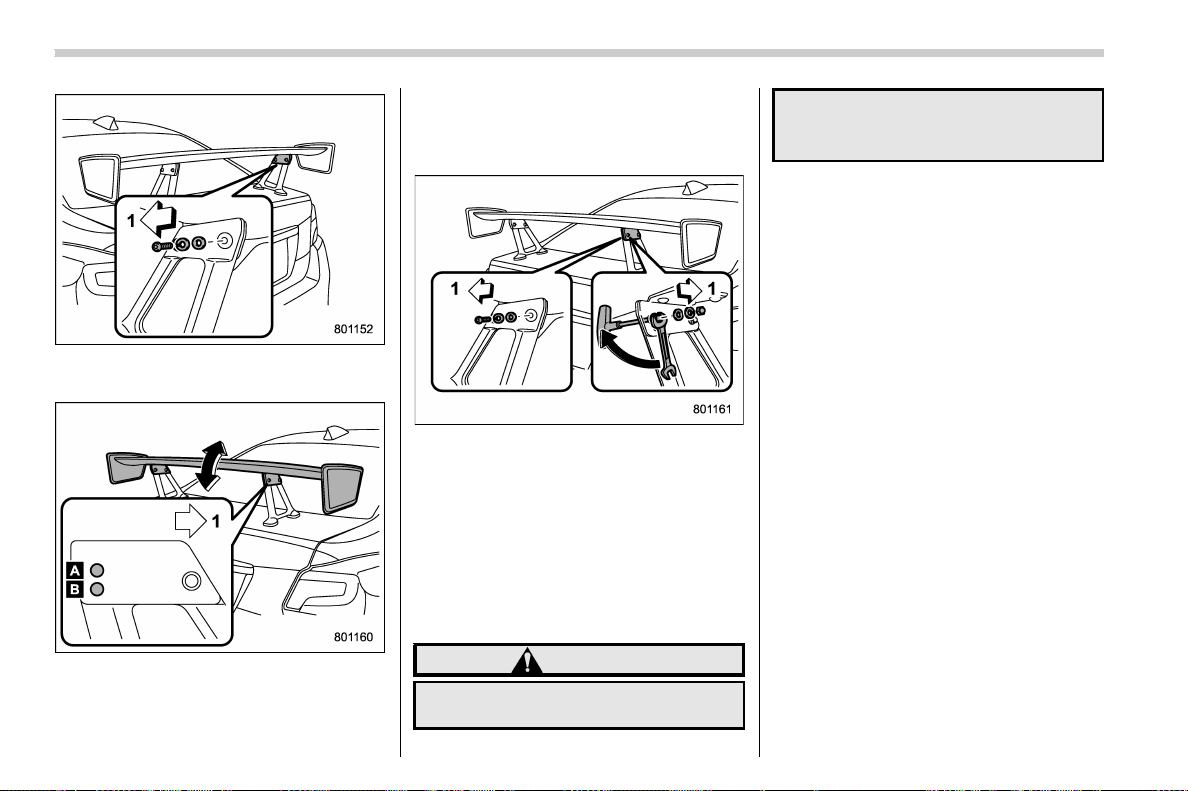 1

801152

1

A

B

801160

1

1

801161