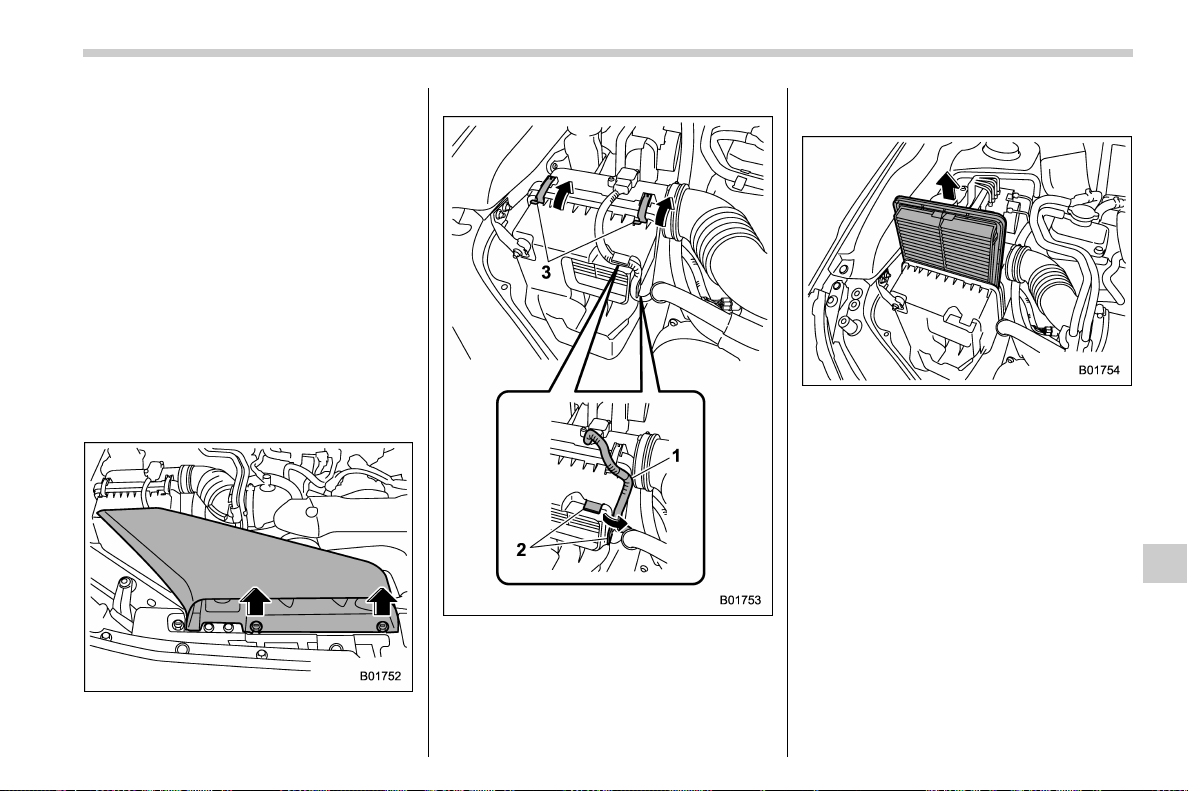 B01752

3

1

2

B01753

B01754