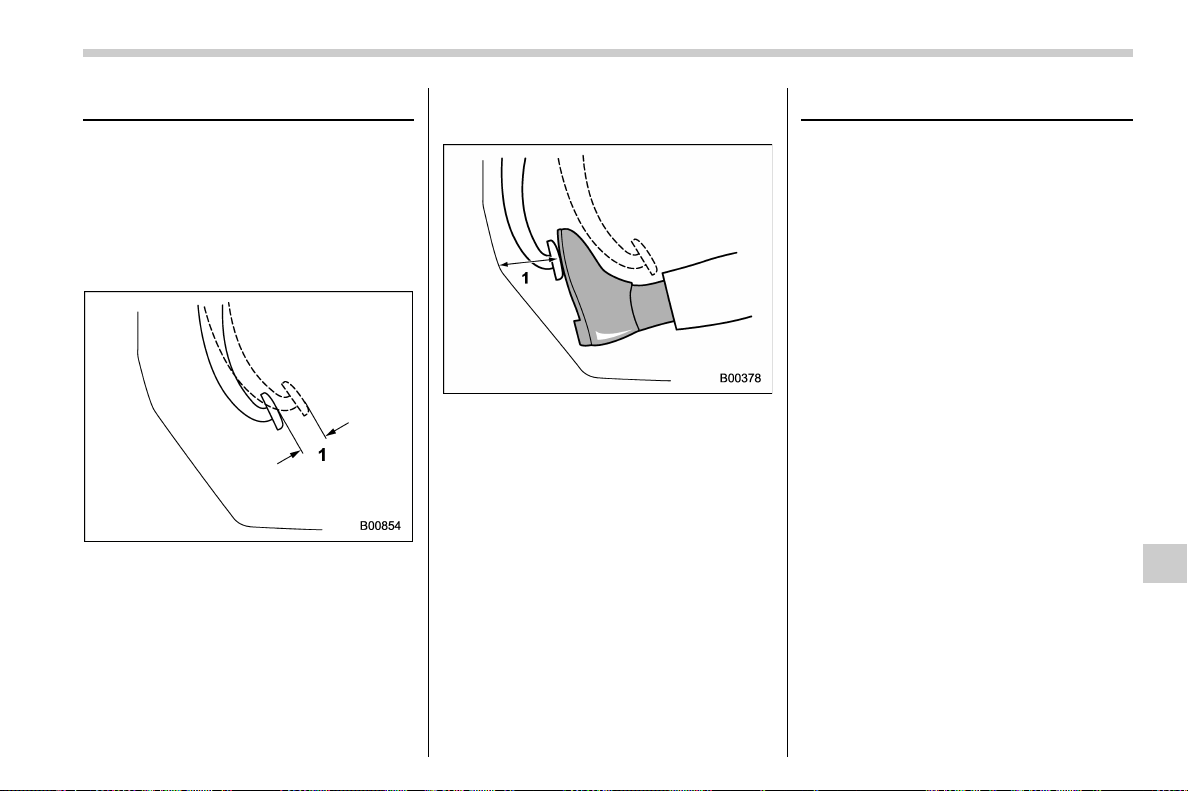 1
B00854

1
B00378