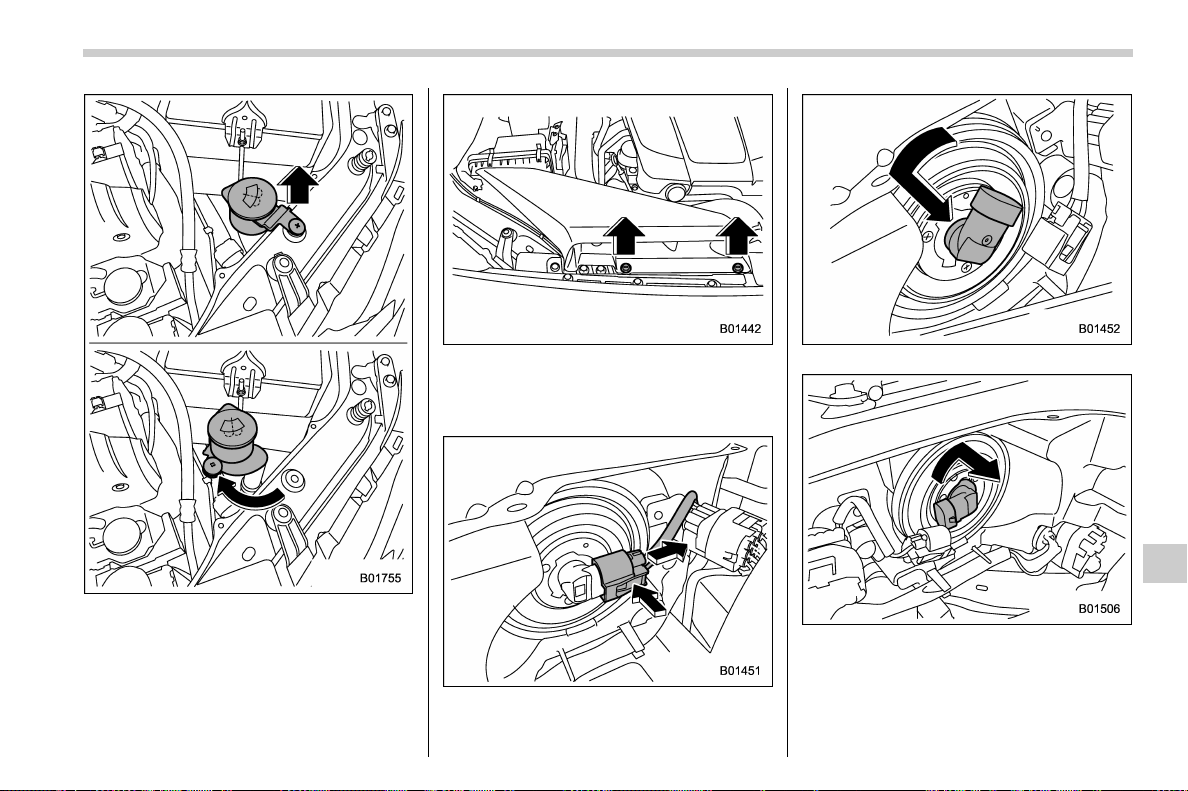 B01755

B01442

B01451

B01452

B01506