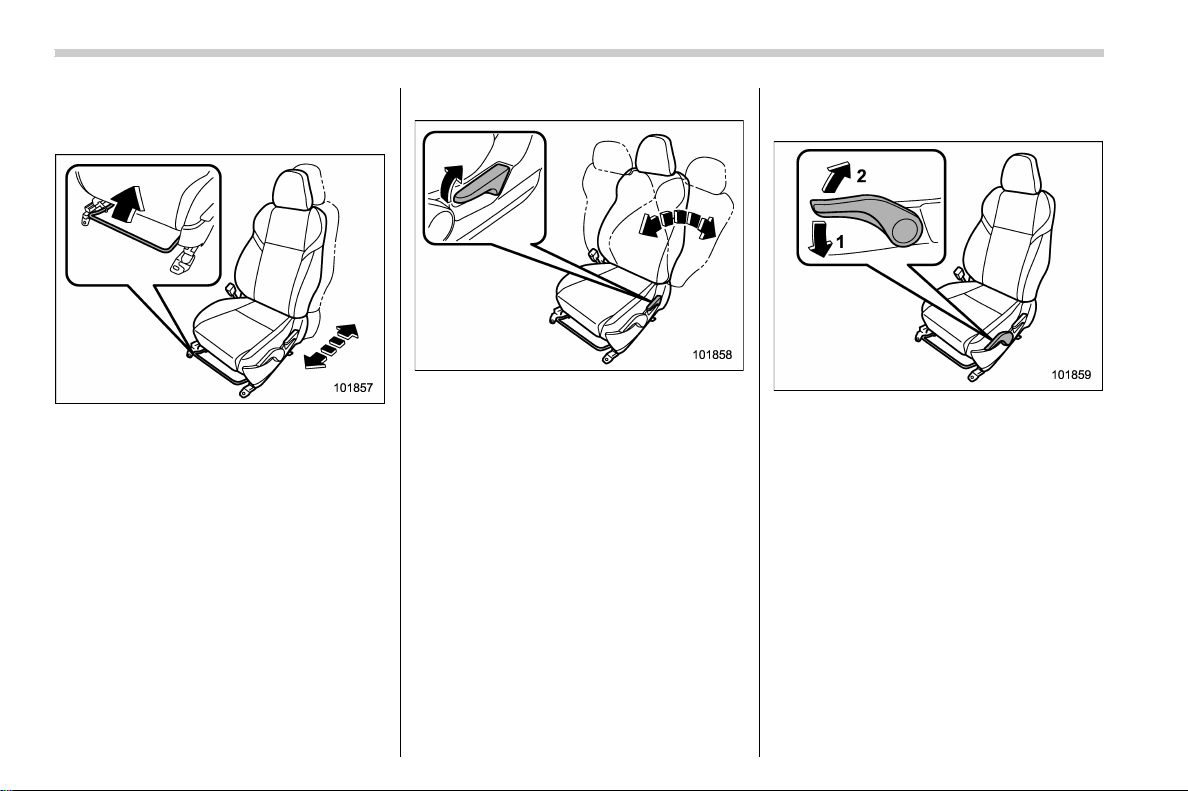 101857

101858

2
1
101859