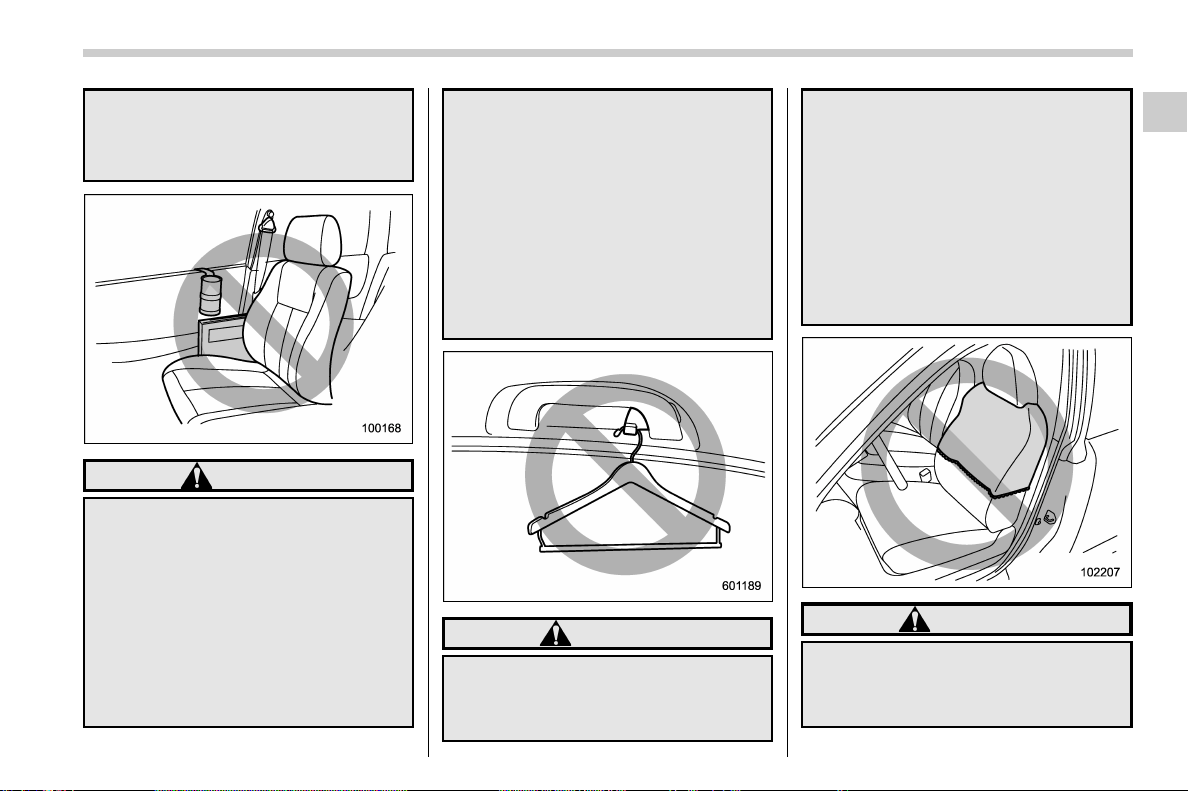 100168

601189

102207