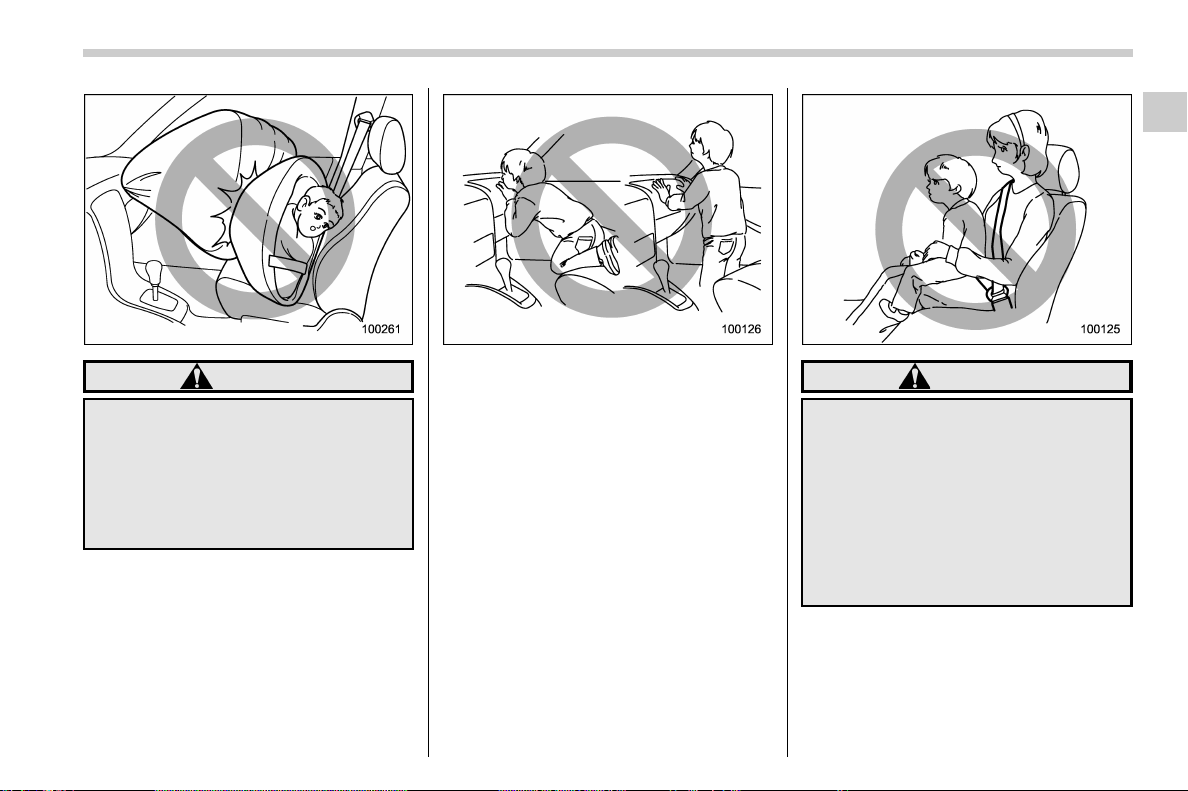 100261

100126

100125