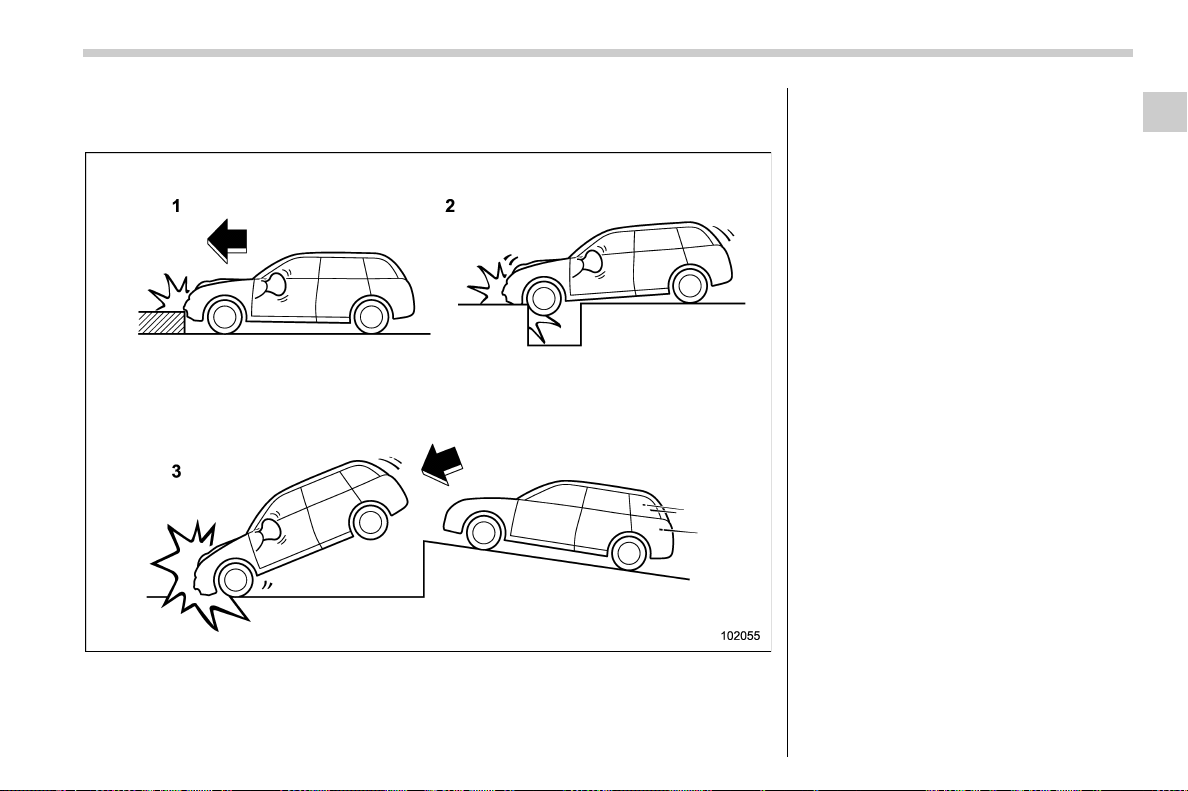 1

2

3

102055