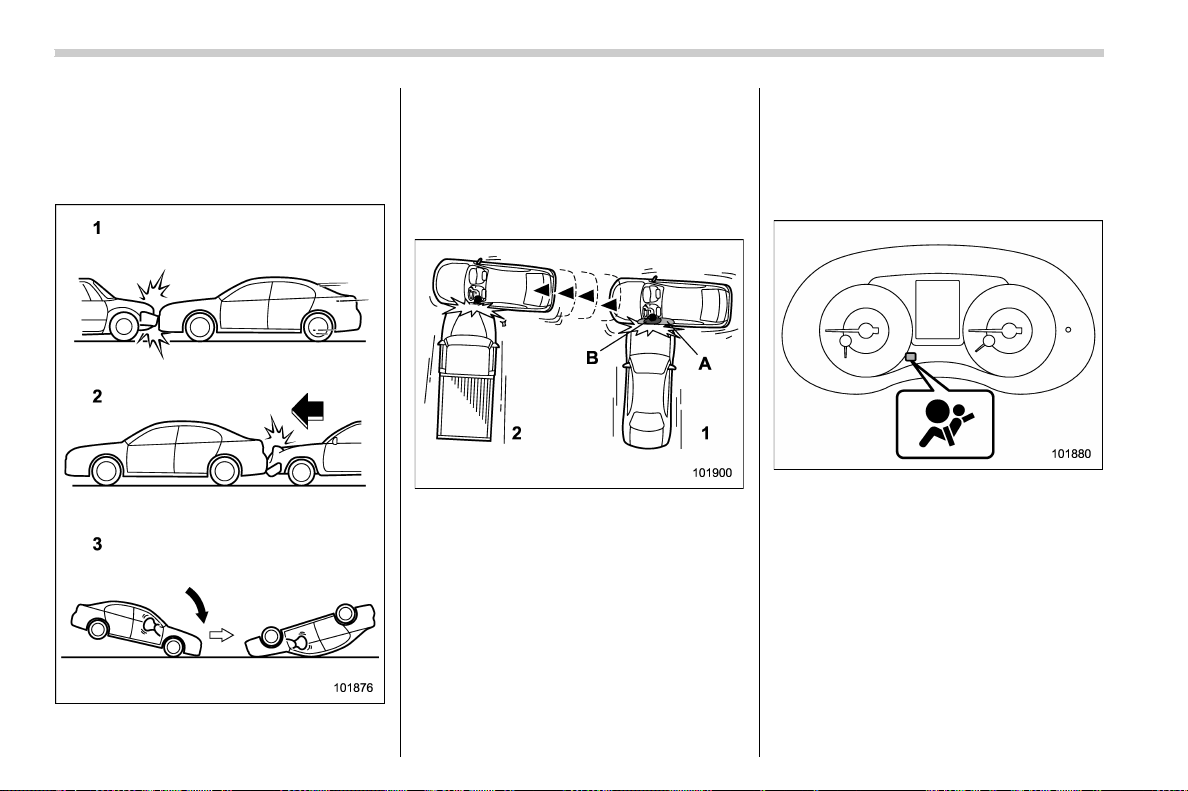 1

2

3

101876

B

A

2

1

101900

101880