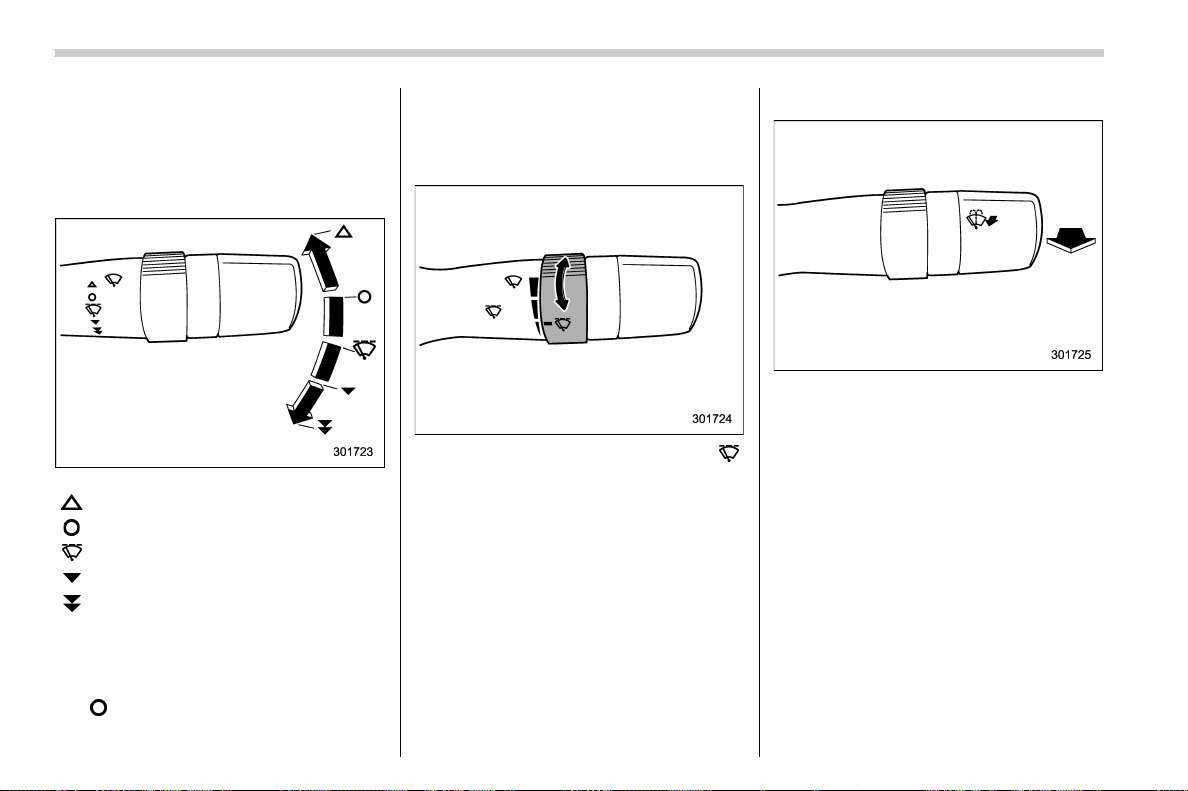 301723

301724

301725