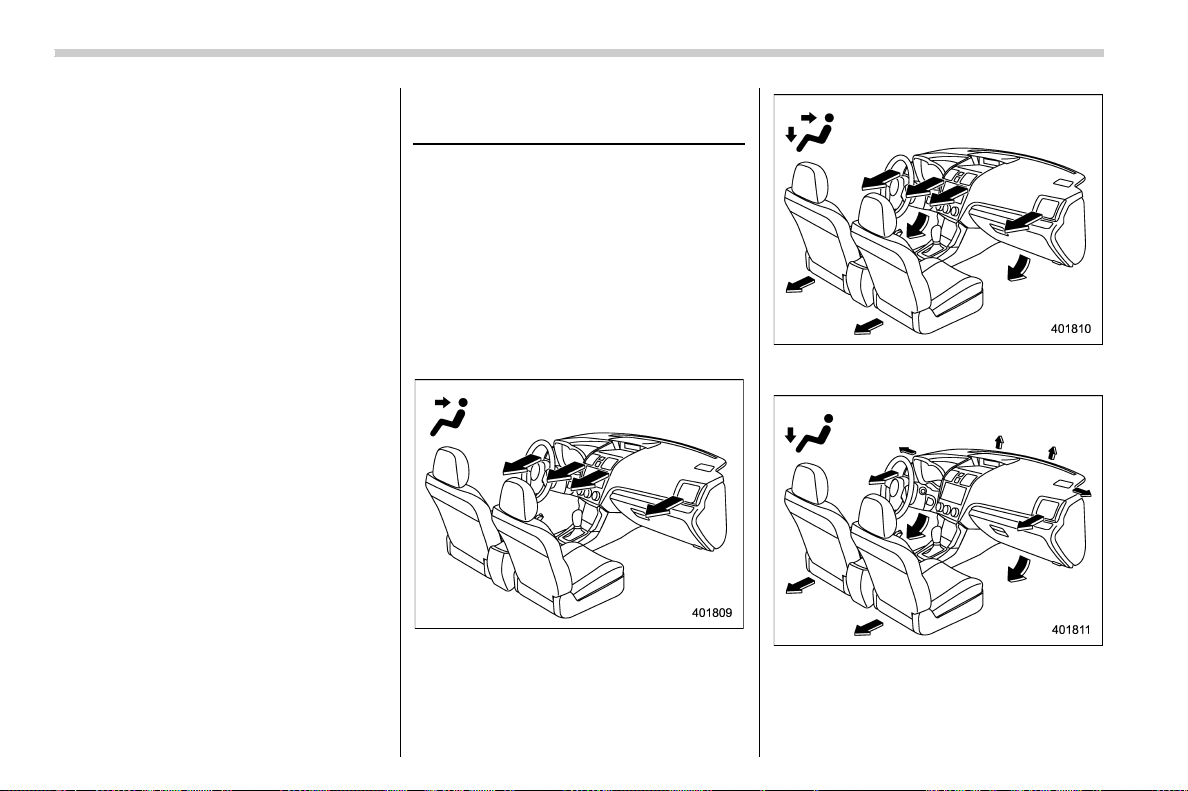 401809

401810

401811