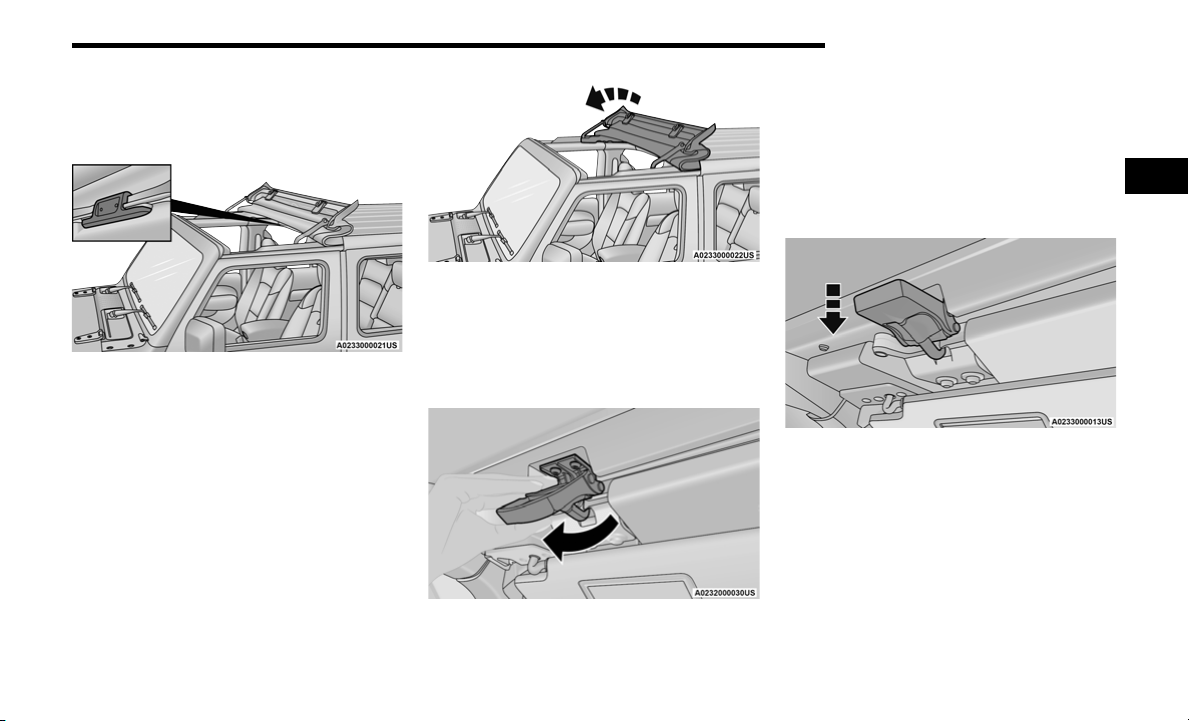 A0233000021US

A0233000022US

A0232000030US

A0233000013US