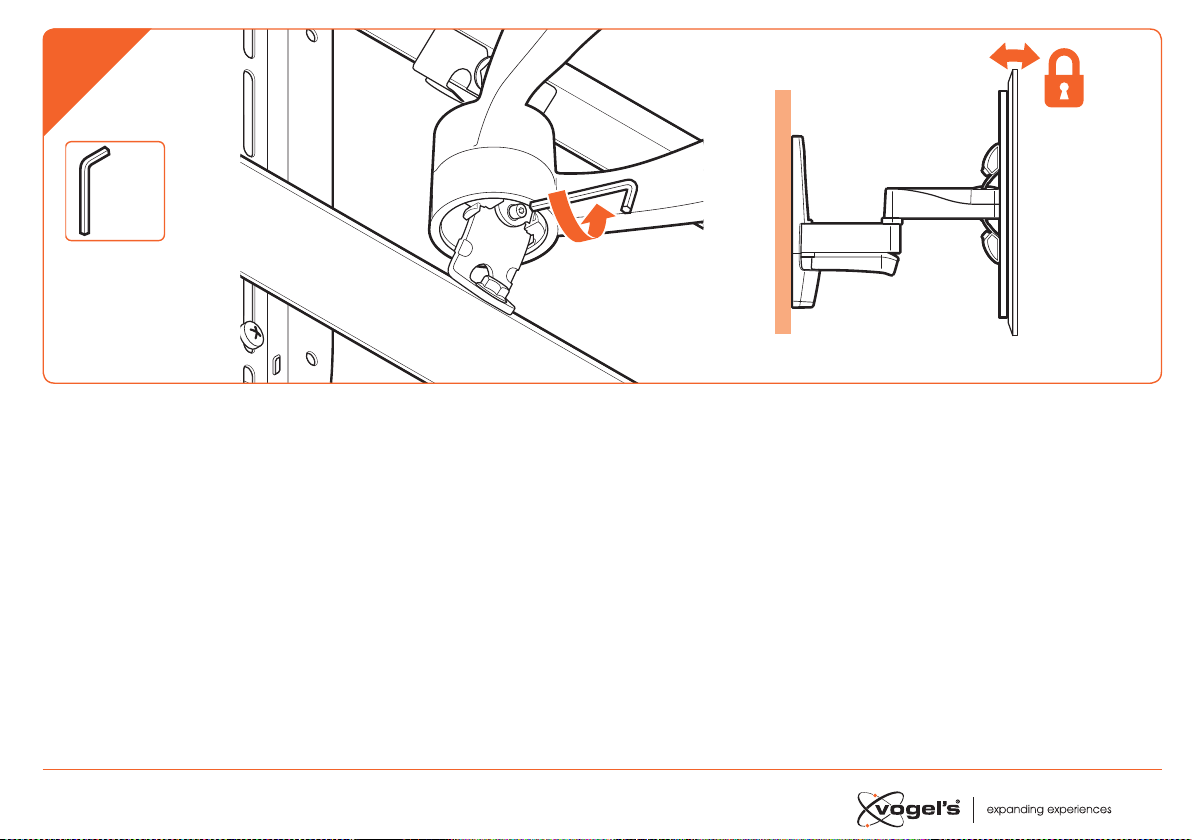 vogel's®
expanding experiences