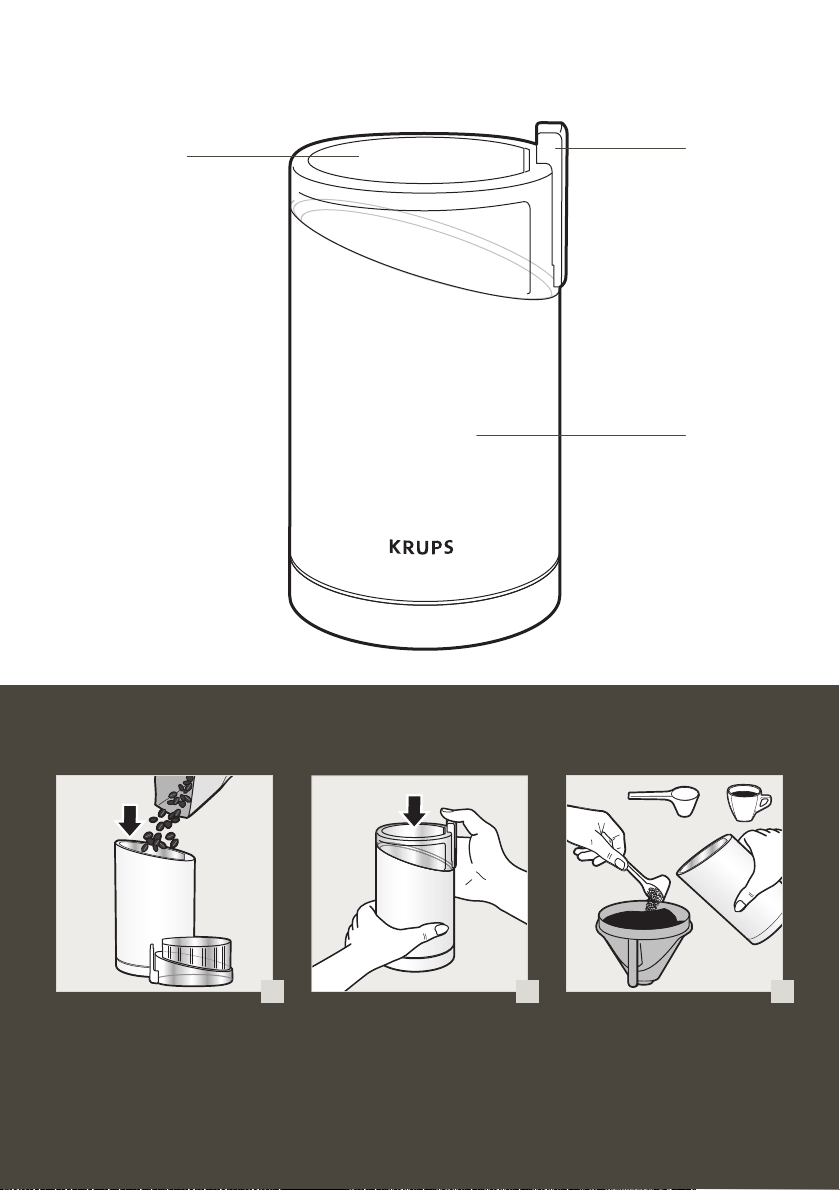 KRUPS