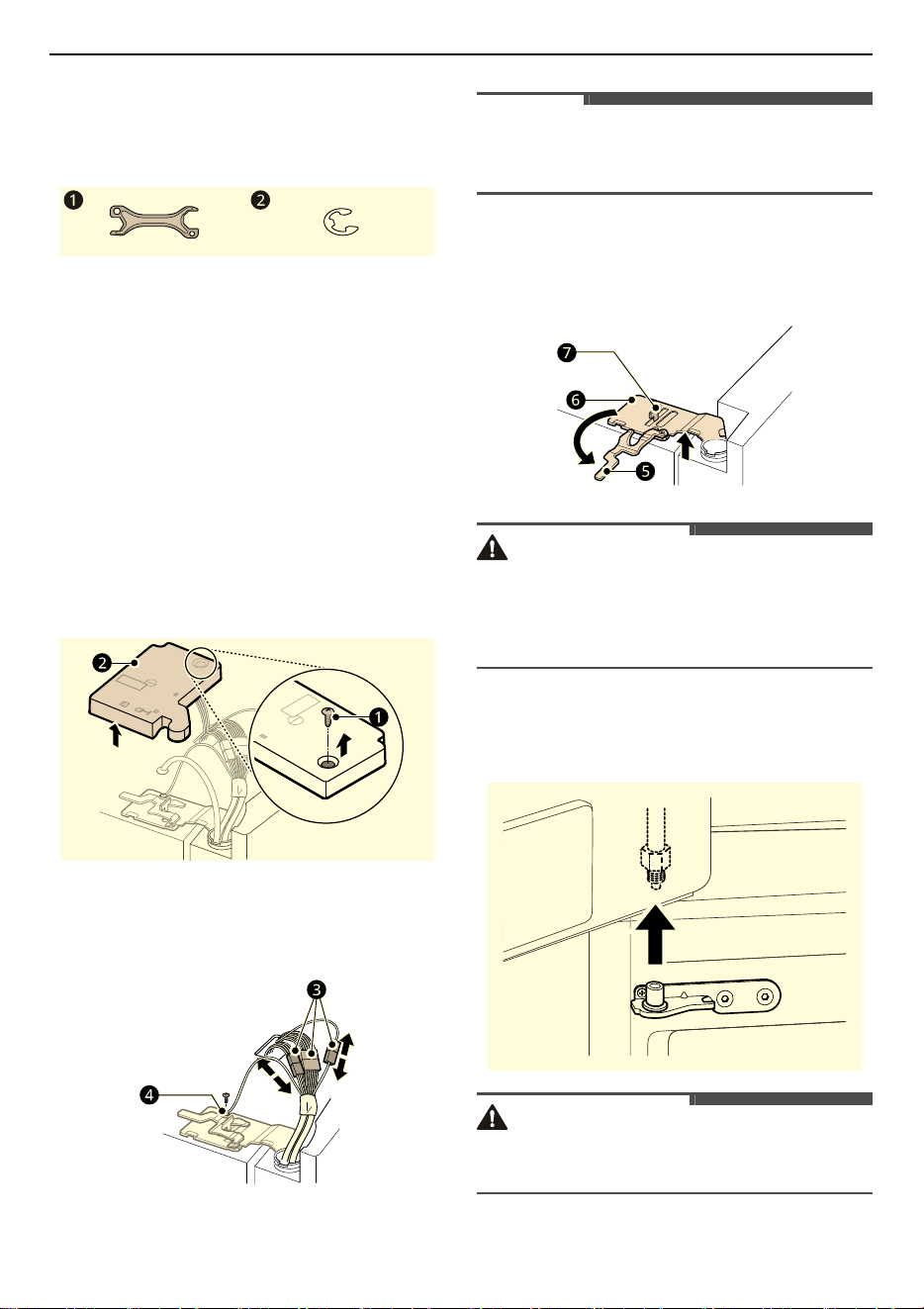 1 2

2

1

3

4

7

6

5