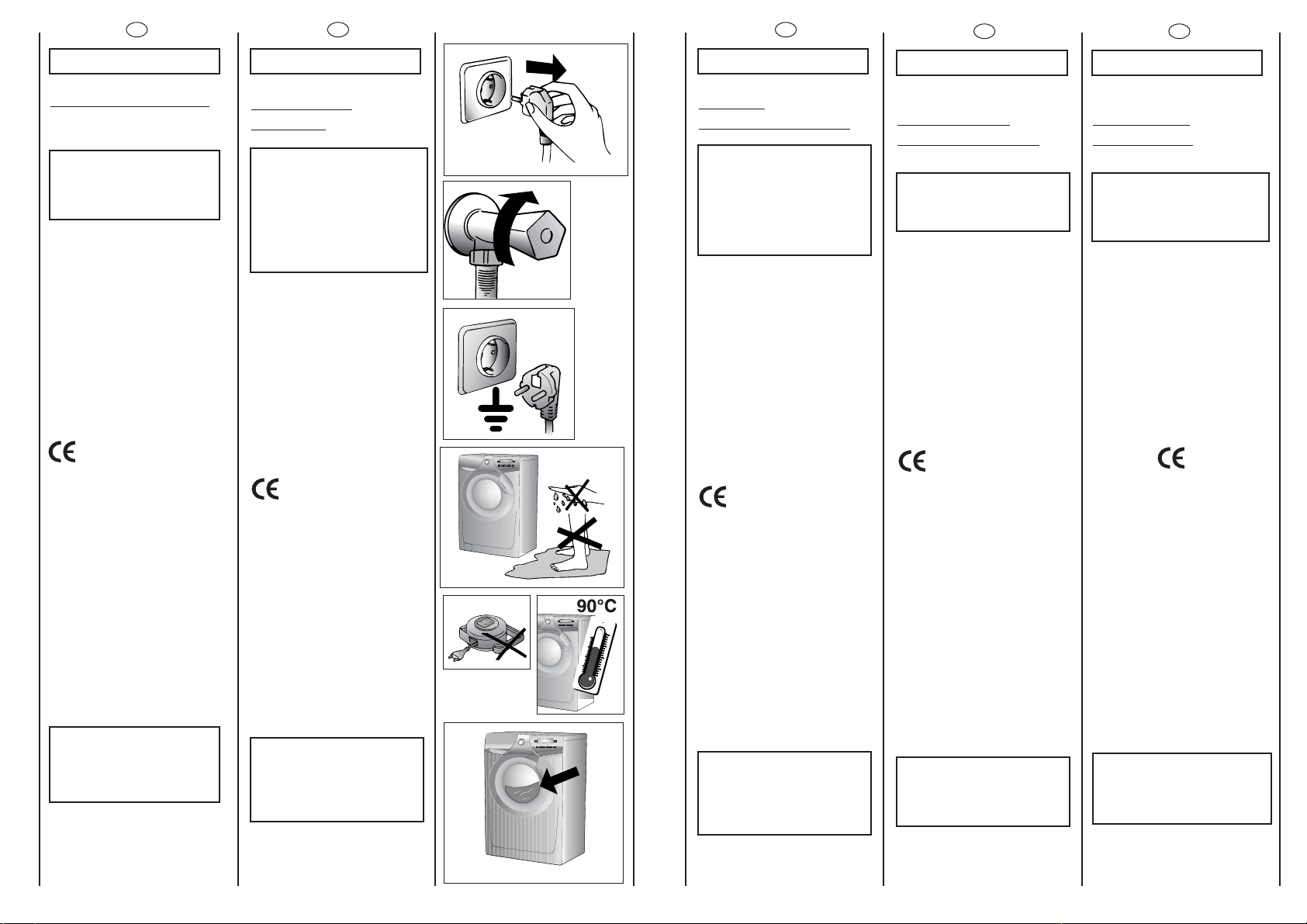 90°C