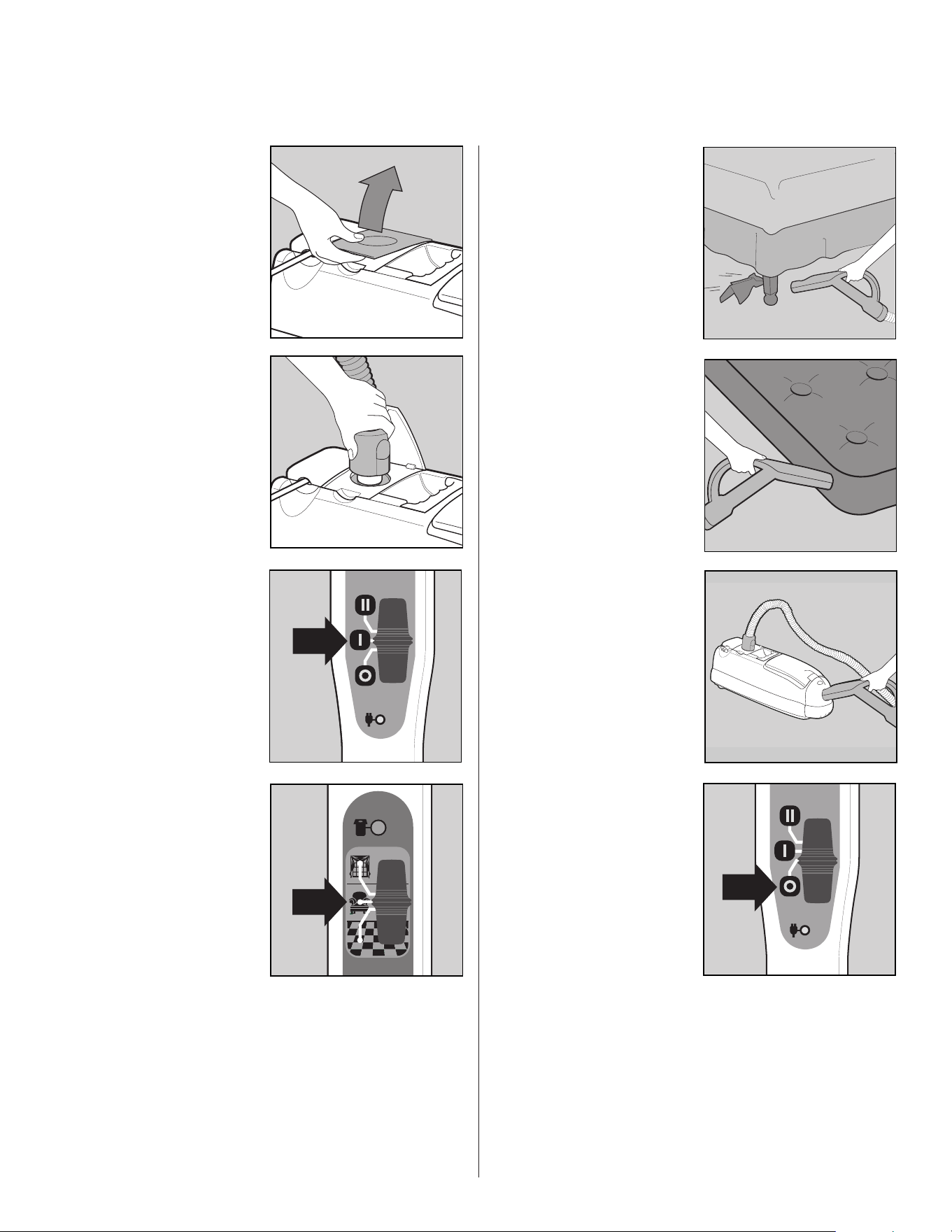 II
I
O

II
I
O