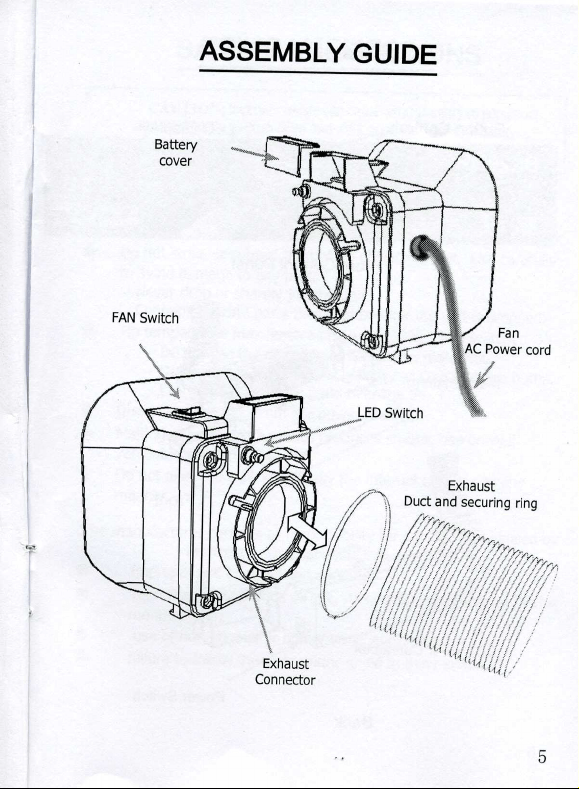 ASSEMBLY GUIDE

Battery cover

FAN Switch

Fan AC Power cord

LED Switch

Exhaust Duct and securing ring

Exhaust Connector

5