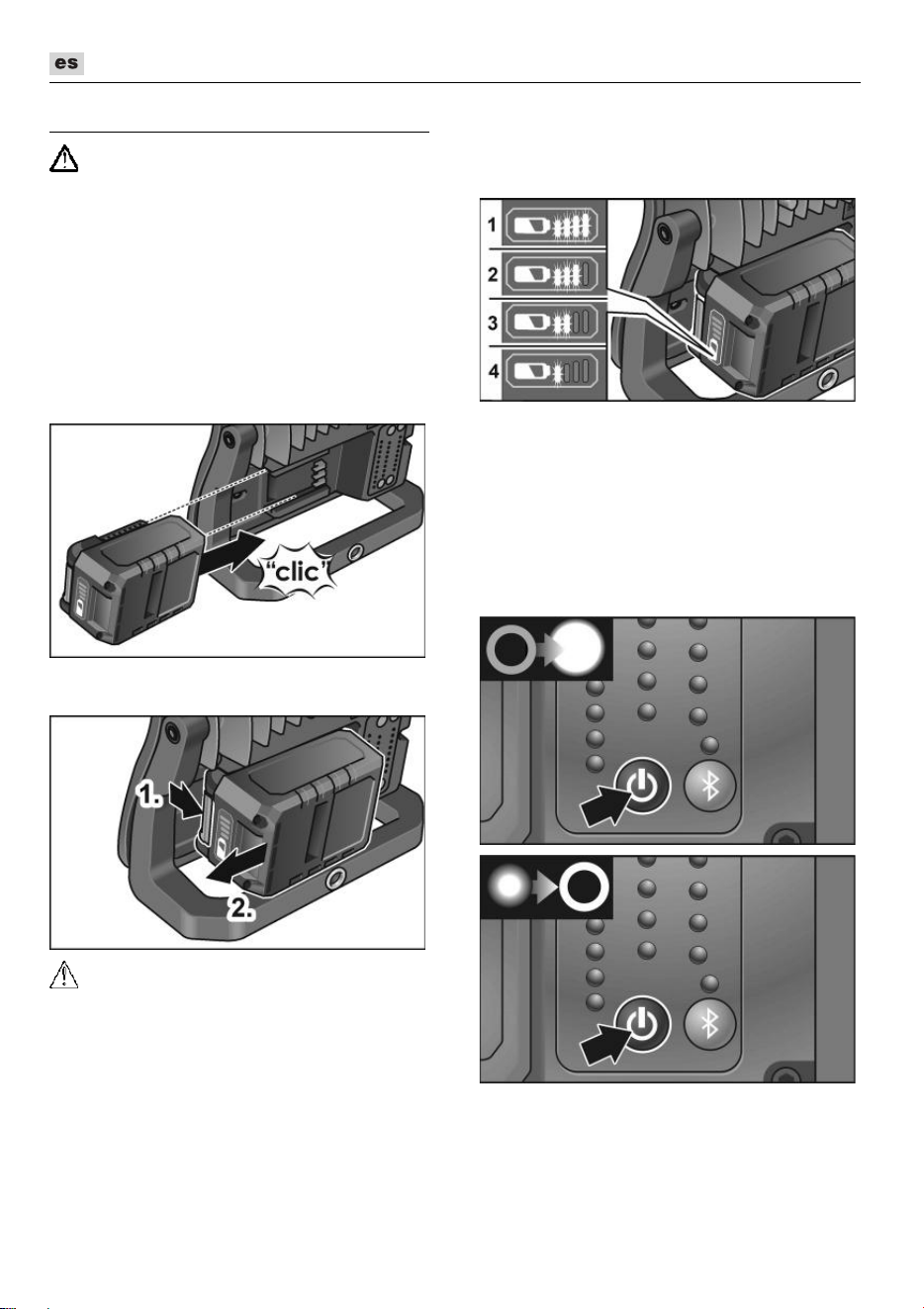 es

1
2
3
4

"clic"

1.
2.