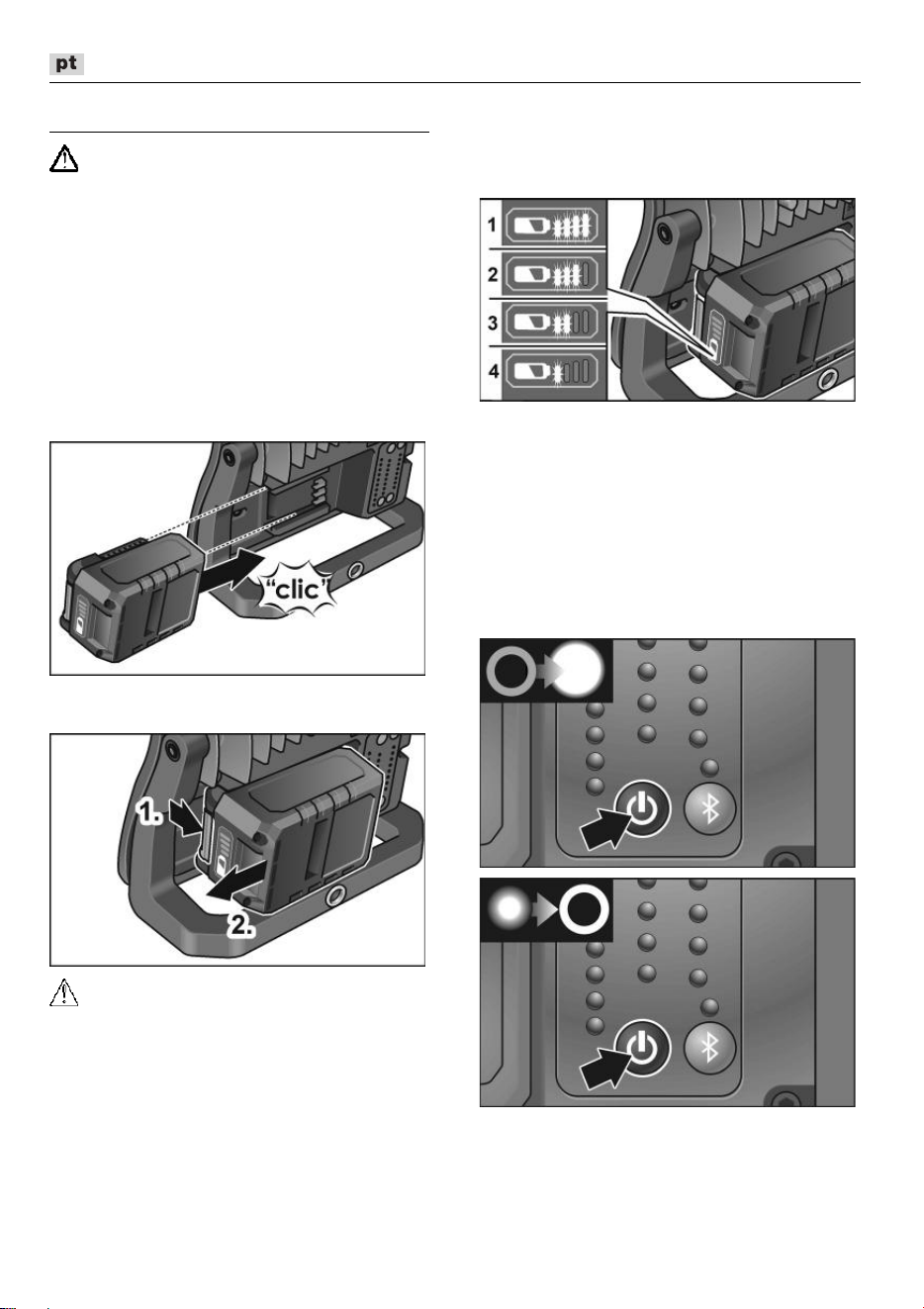 pt

1
2
3
4

"clic"

1.
2.