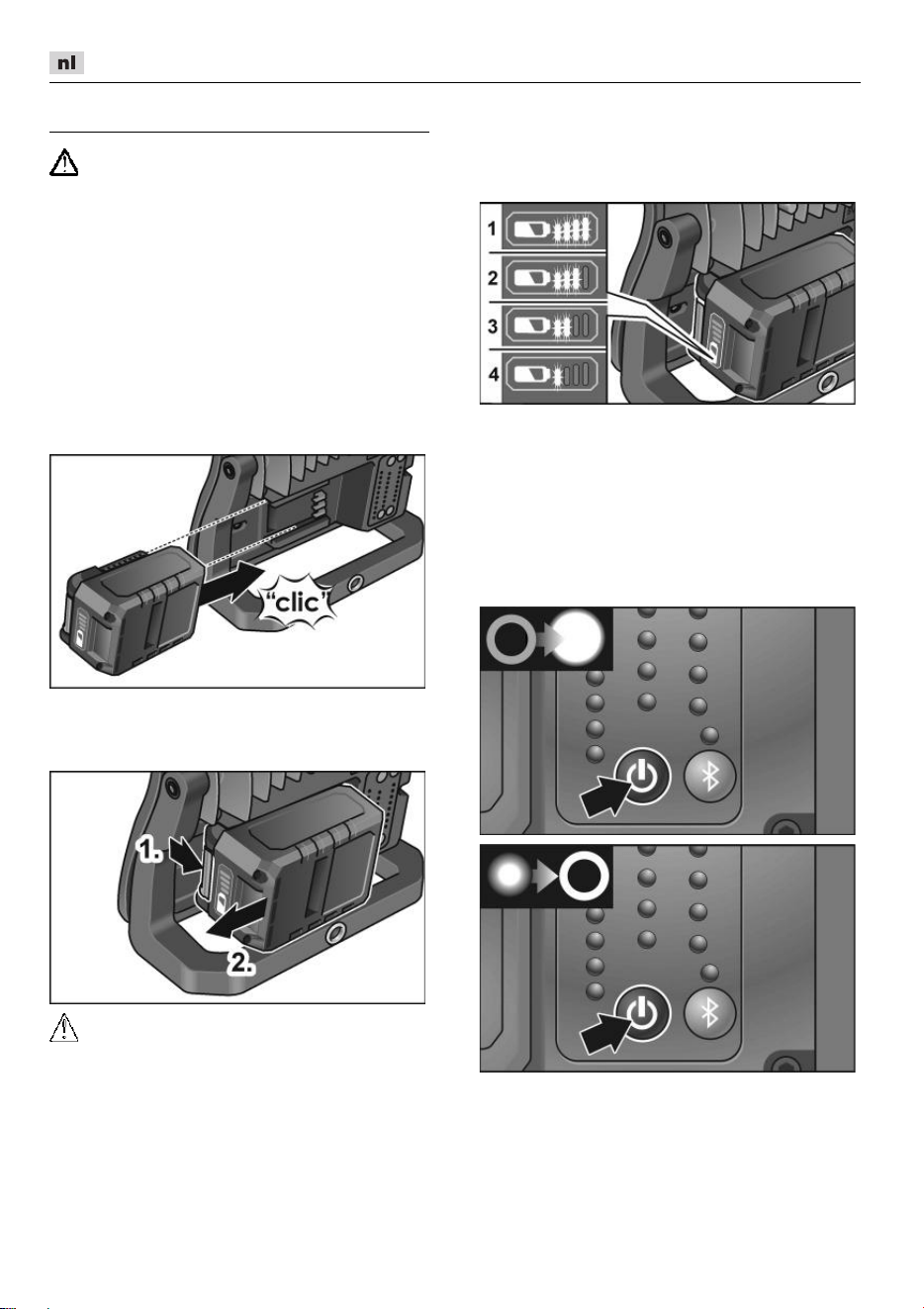 nl

1

2

3

4

"clic"

1.

2.